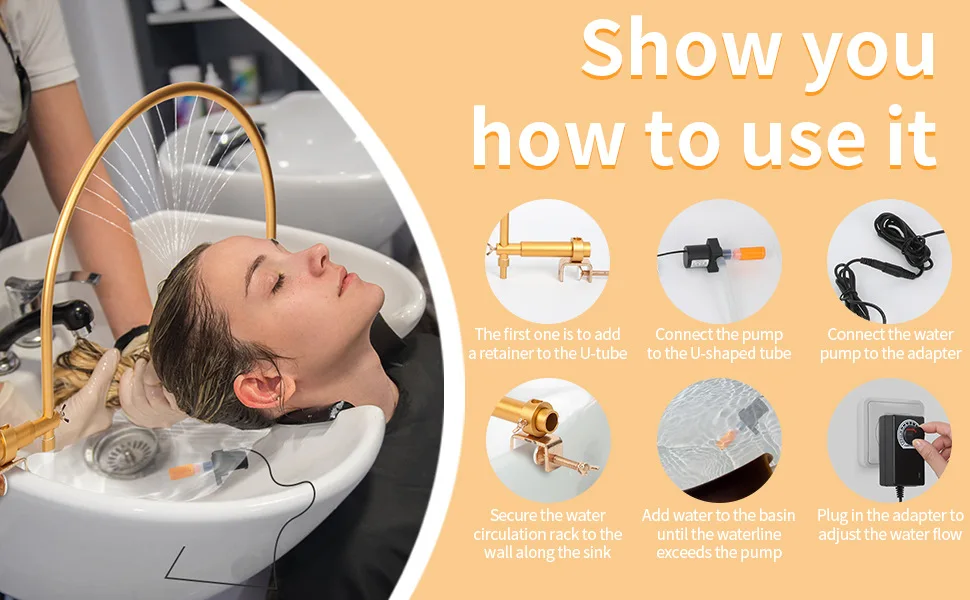 Show you how to use it

The first one is to add a retainer to the U-tube

Connect the pump to the U-shaped tube

Connect the water pump to the adapter

Secure the water circulation rack to the wall along the sink

Add water to the basin until the waterline exceeds the pump

Plug in the adapter to adjust the water flow