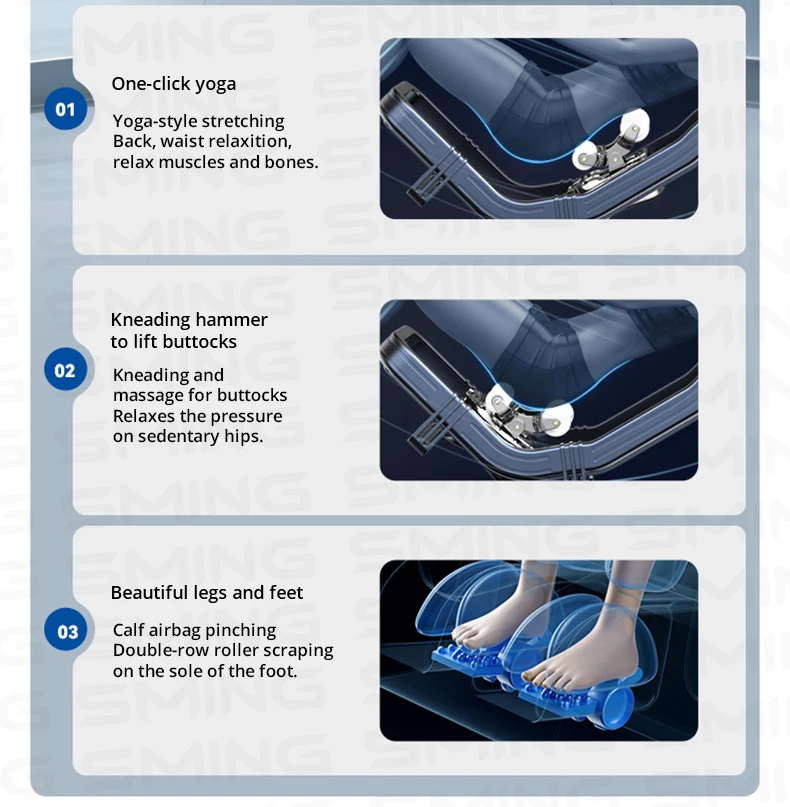 01

One-click yoga

Yoga-style stretching
Back, waist relaxition,
relax muscles and bones.

02

Kneading hammer
to lift buttocks

Kneading and
massage for buttocks
Relaxes the pressure
on sedentary hips.

03

Beautiful legs and feet

Calf airbag pinching
Double-row roller scraping
on the sole of the foot.

SMING