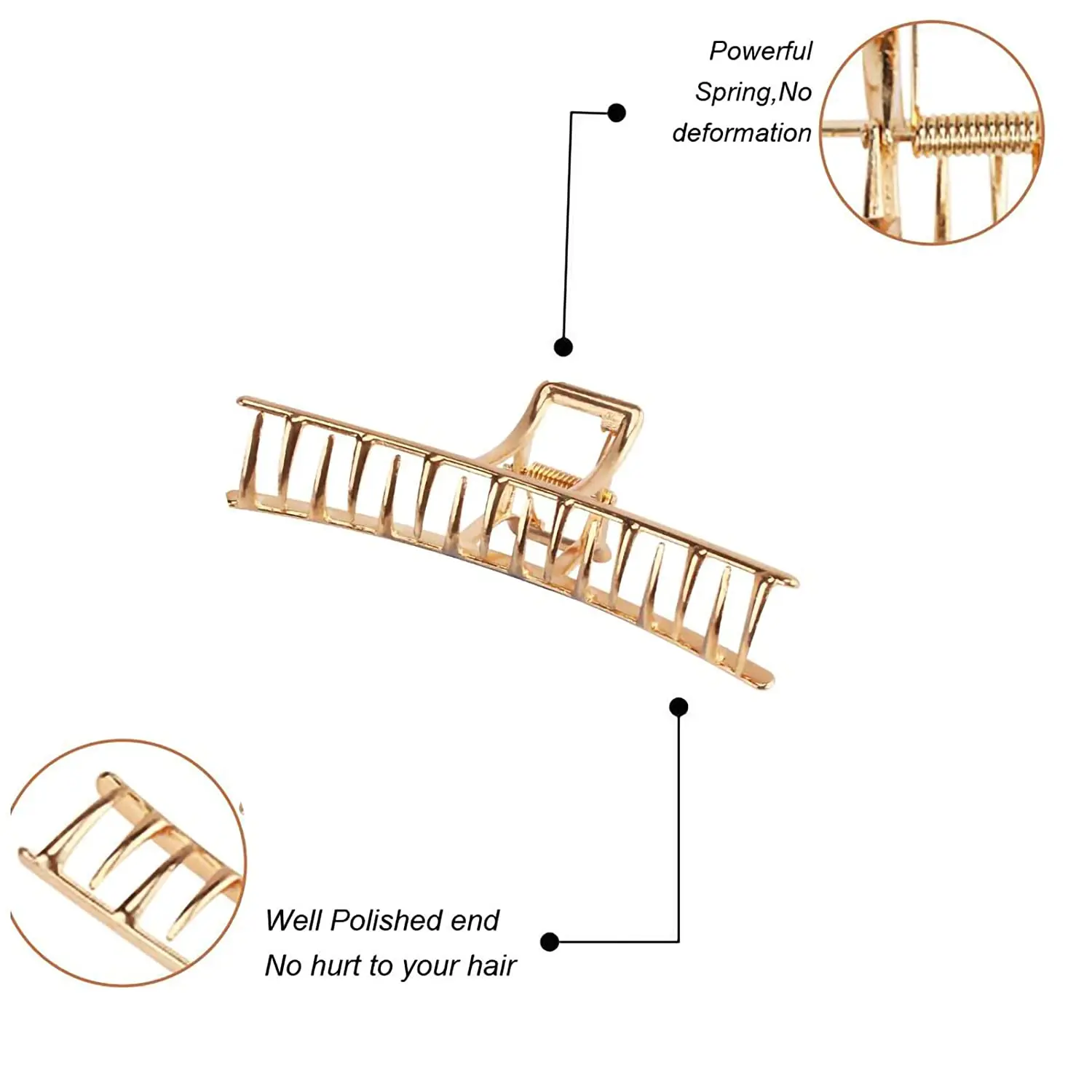 Powerful Spring,No deformation

Well Polished end
No hurt to your hair