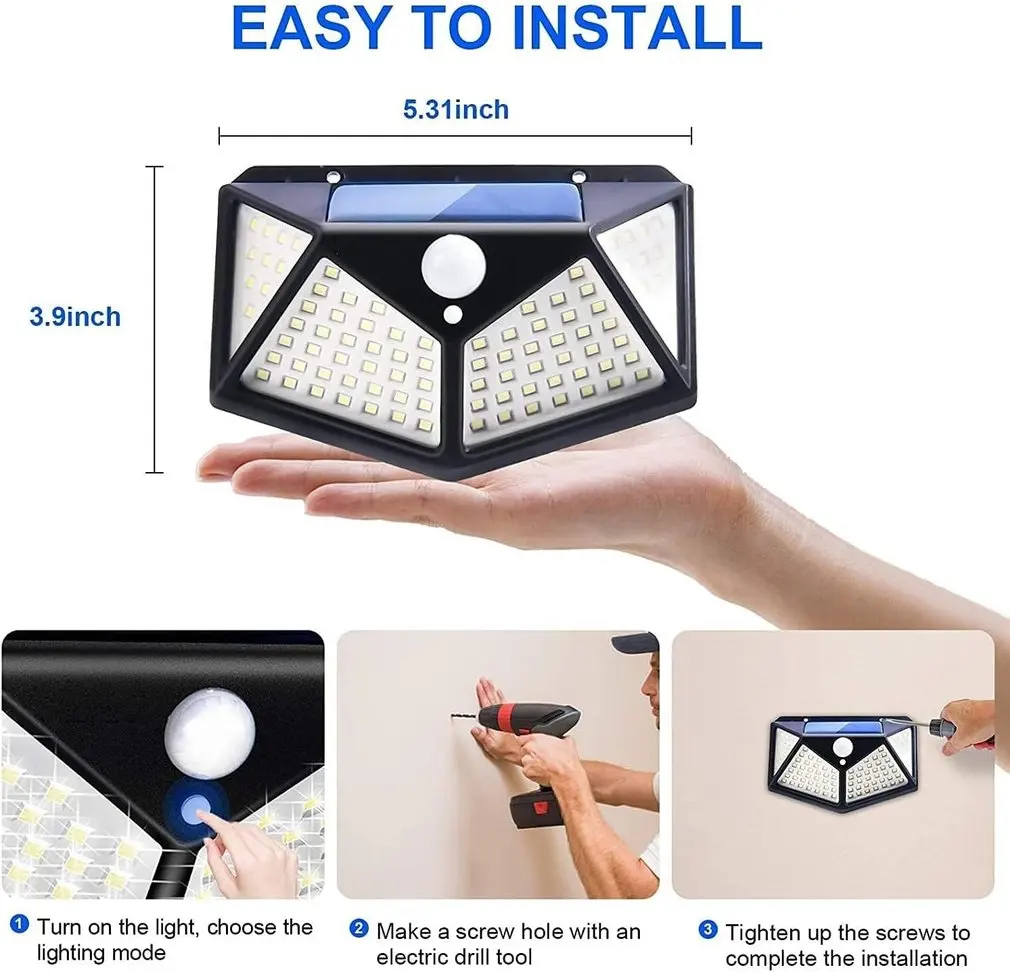 EASY TO INSTALL

5.31inch

3.9inch

1 Turn on the light, choose the lighting mode

2 Make a screw hole with an electric drill tool

3 Tighten up the screws to complete the installation