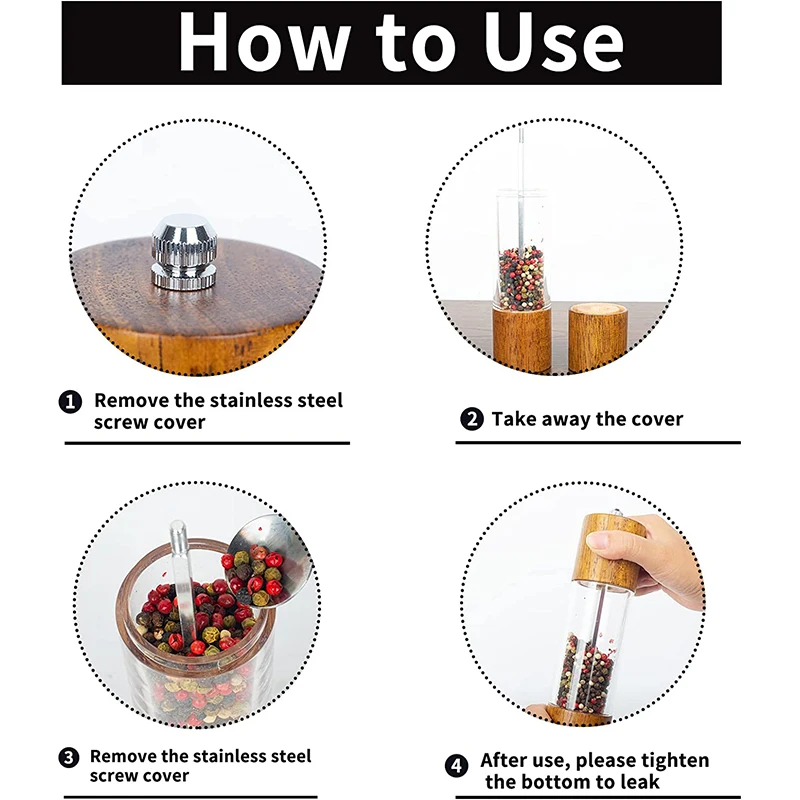 How to Use

1 Remove the stainless steel screw cover

2 Take away the cover

3 Remove the stainless steel screw cover

4 After use, please tighten the bottom to leak