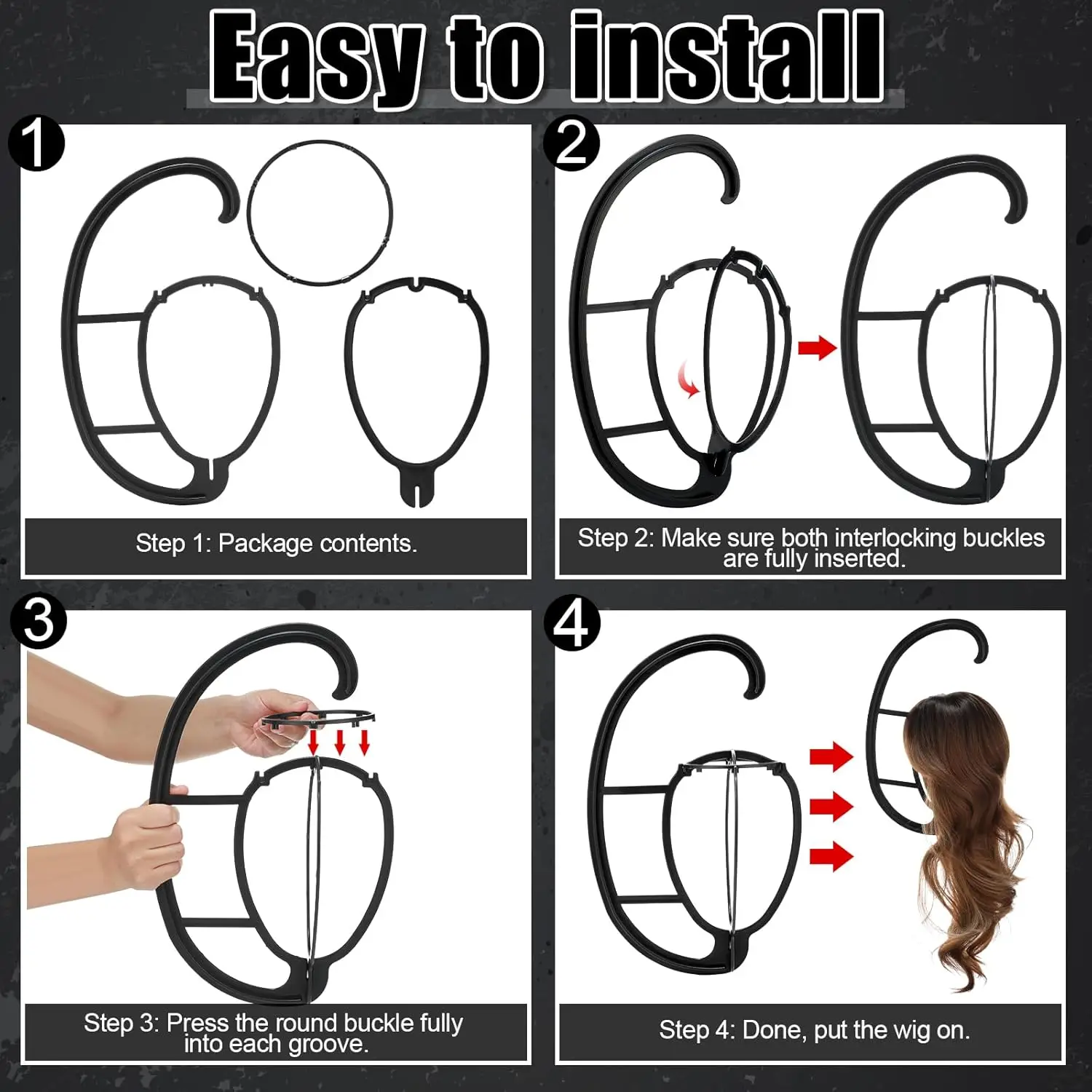 Easy to install

1

Step 1: Package contents.

2

Step 2: Make sure both interlocking buckles are fully inserted.

3

Step 3: Press the round buckle fully into each groove.

4

Step 4: Done, put the wig on.