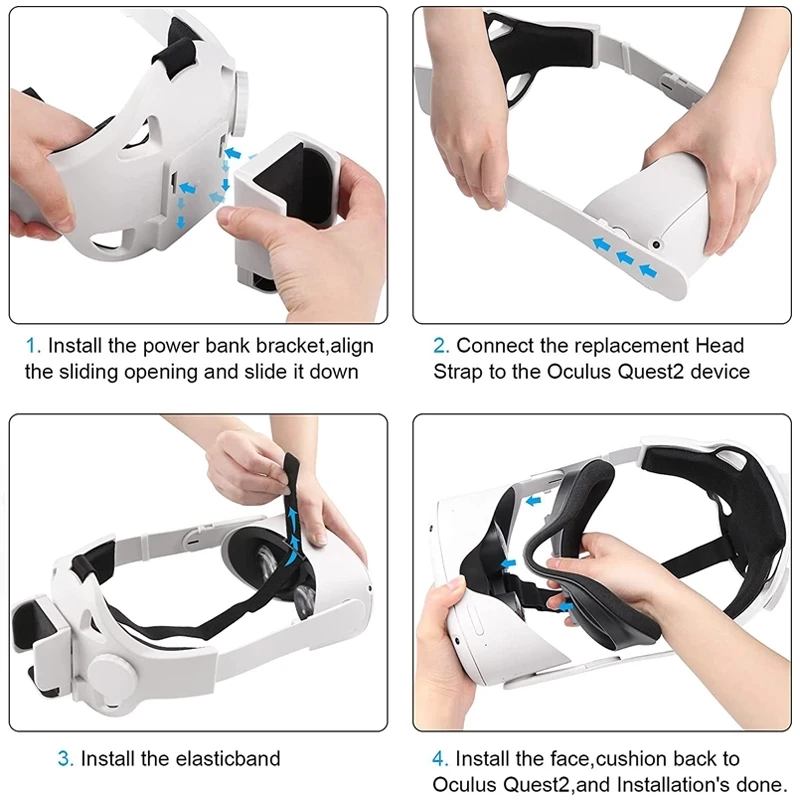 1. Install the power bank bracket,align the sliding opening and slide it down

2. Connect the replacement Head Strap to the Oculus Quest2 device

3. Install the elasticband

4. Install the face,cushion back to Oculus Quest2,and Installation's done.