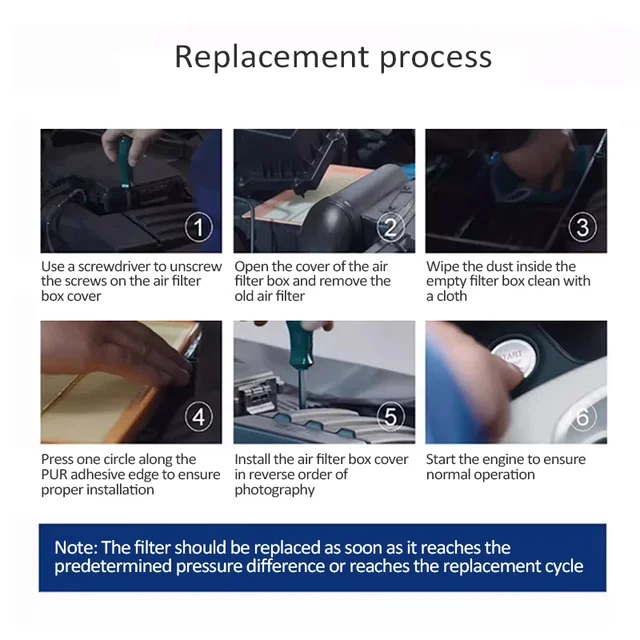 Replacement process

1

Use a screwdriver to unscrew the screws on the air filter box cover

2

Open the cover of the air filter box and remove the old air filter

3

Wipe the dust inside the empty filter box clean with a cloth

4

Press one circle along the PUR adhesive edge to ensure proper installation

5

Install the air filter box cover in reverse order of photography

START

6

Start the engine to ensure normal operation

Note: The filter should be replaced as soon as it reaches the predetermined pressure difference or reaches the replacement cycle