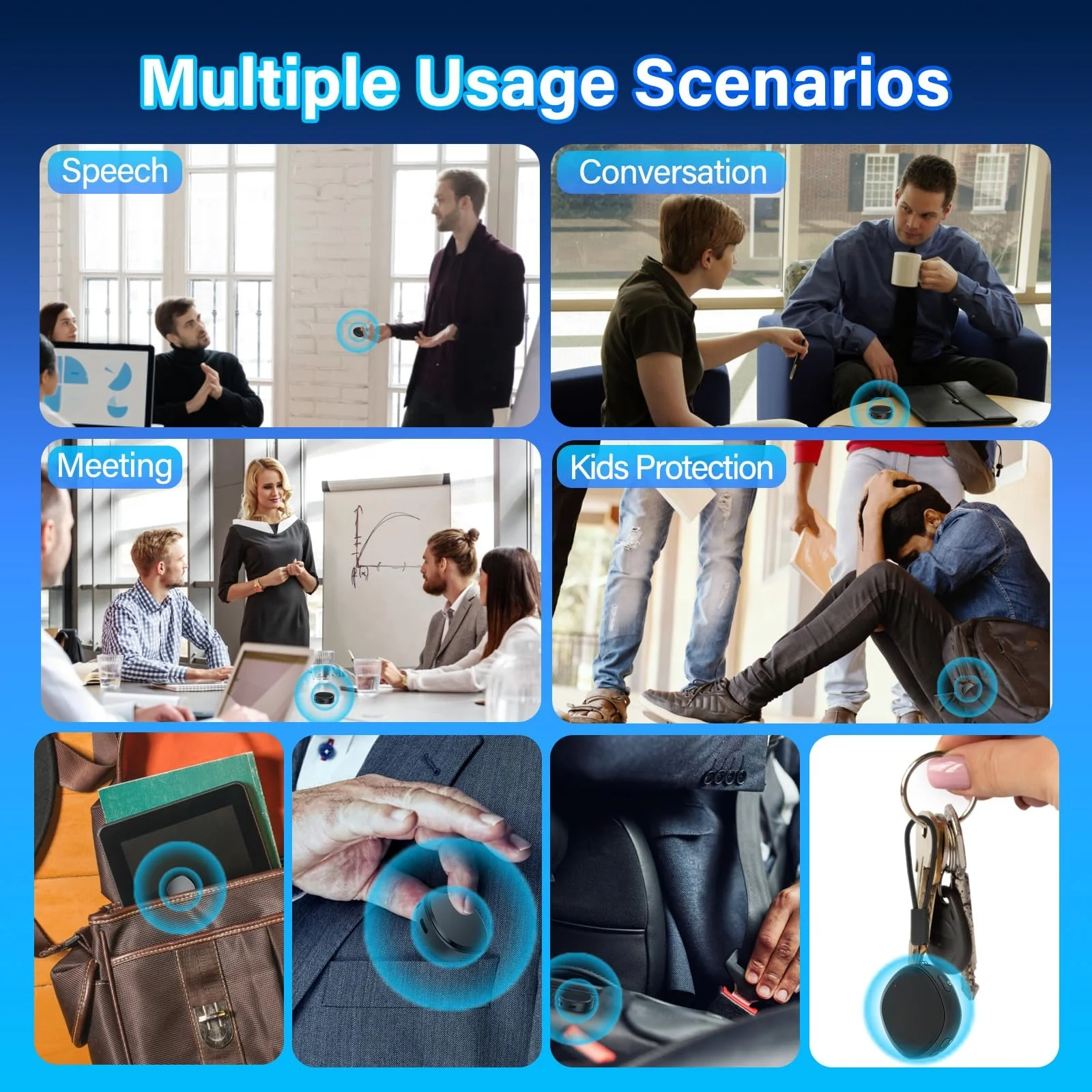 Multiple Usage Scenarios

Speech

Conversation

Meeting

Kids Protection