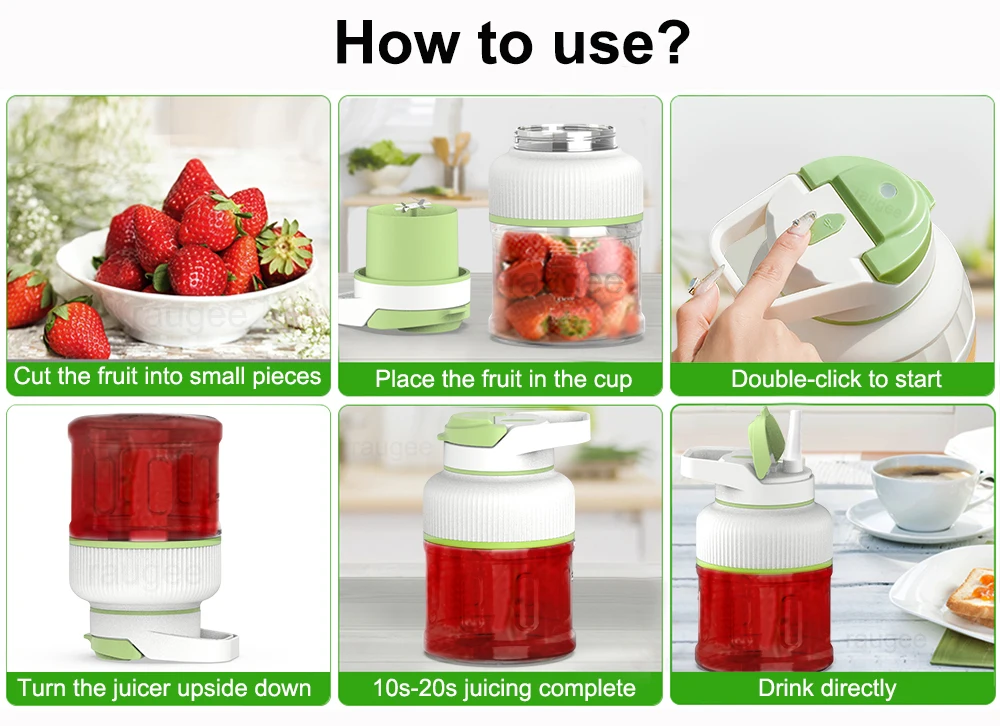 How to use?

raugee

Cut the fruit into small pieces

Place the fruit in the cup

Double-click to start

raugee

Turn the juicer upside down

raugee

10s-20s juicing complete

raugee

Drink directly