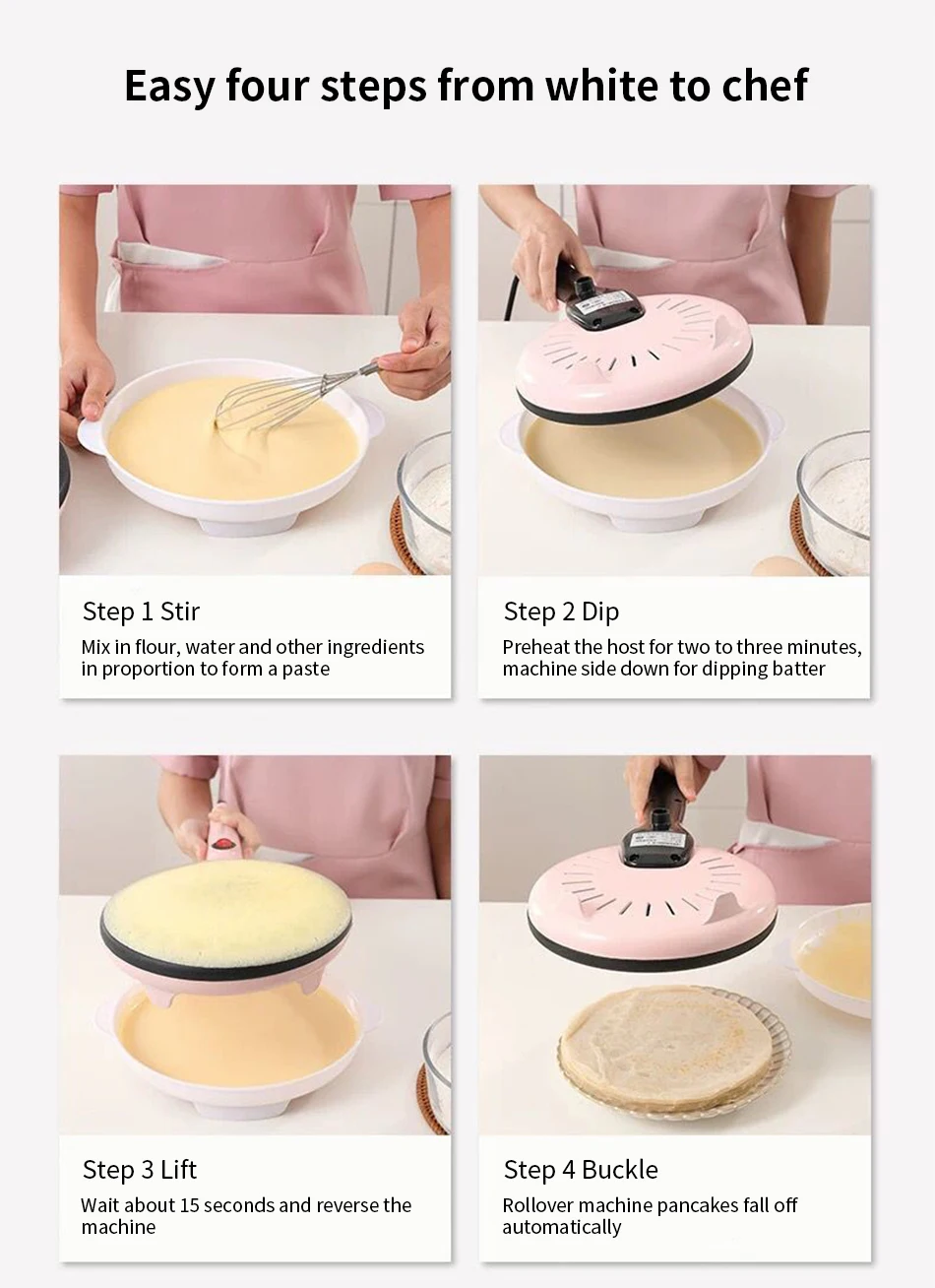 Easy four steps from white to chef

Step 1 Stir

Mix in flour, water and other ingredients in proportion to form a paste

Step 2 Dip

Preheat the host for two to three minutes, machine side down for dipping batter

Step 3 Lift

Wait about 15 seconds and reverse the machine

Step 4 Buckle

Rollover machine pancakes fall off automatically