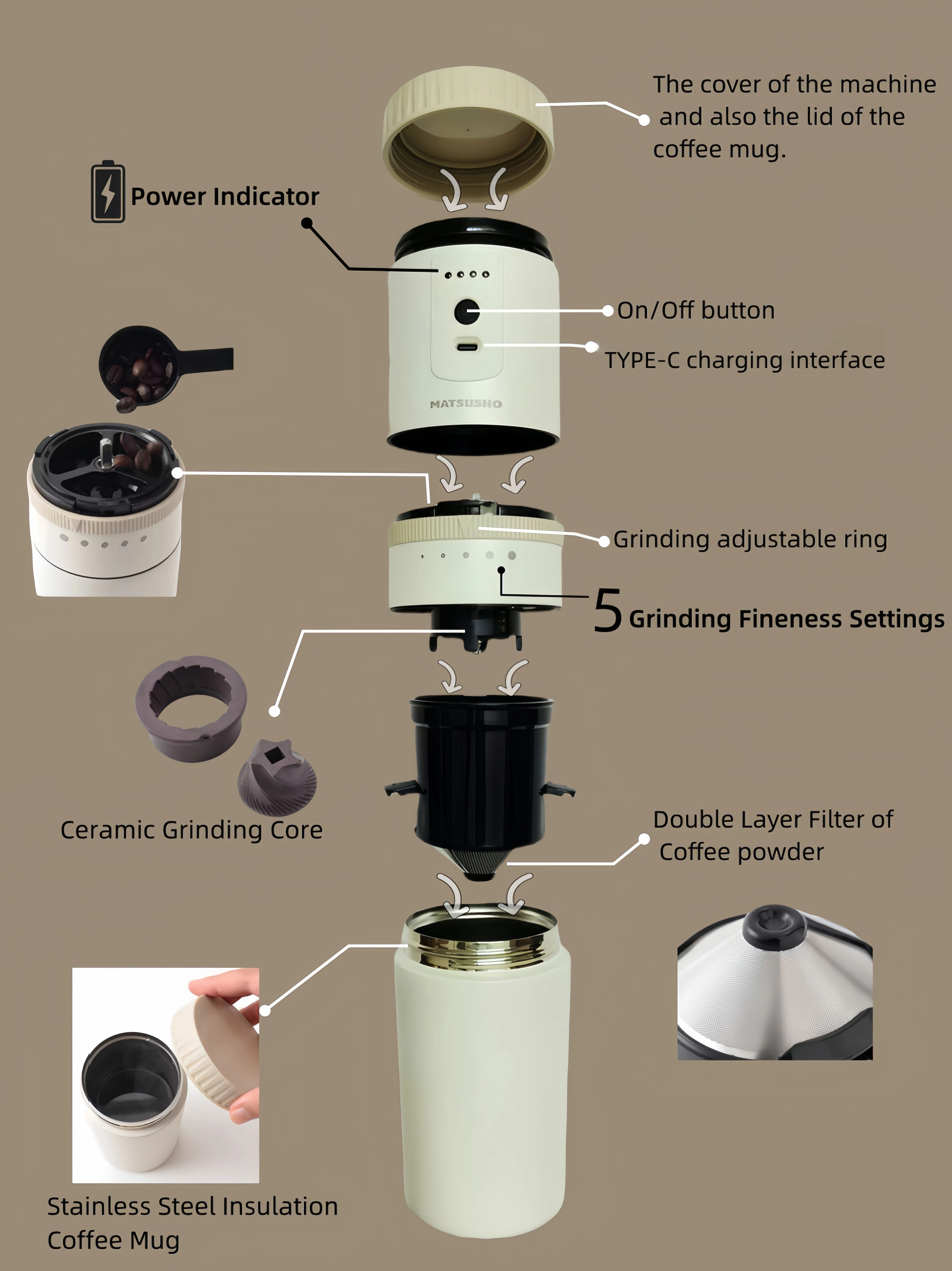 The cover of the machine and also the lid of the coffee mug.

Power Indicator

On/Off button

TYPE-C charging interface

MATSUSHO

Grinding adjustable ring

5 Grinding Fineness Settings

Ceramic Grinding Core

Double Layer Filter of Coffee powder

Stainless Steel Insulation Coffee Mug