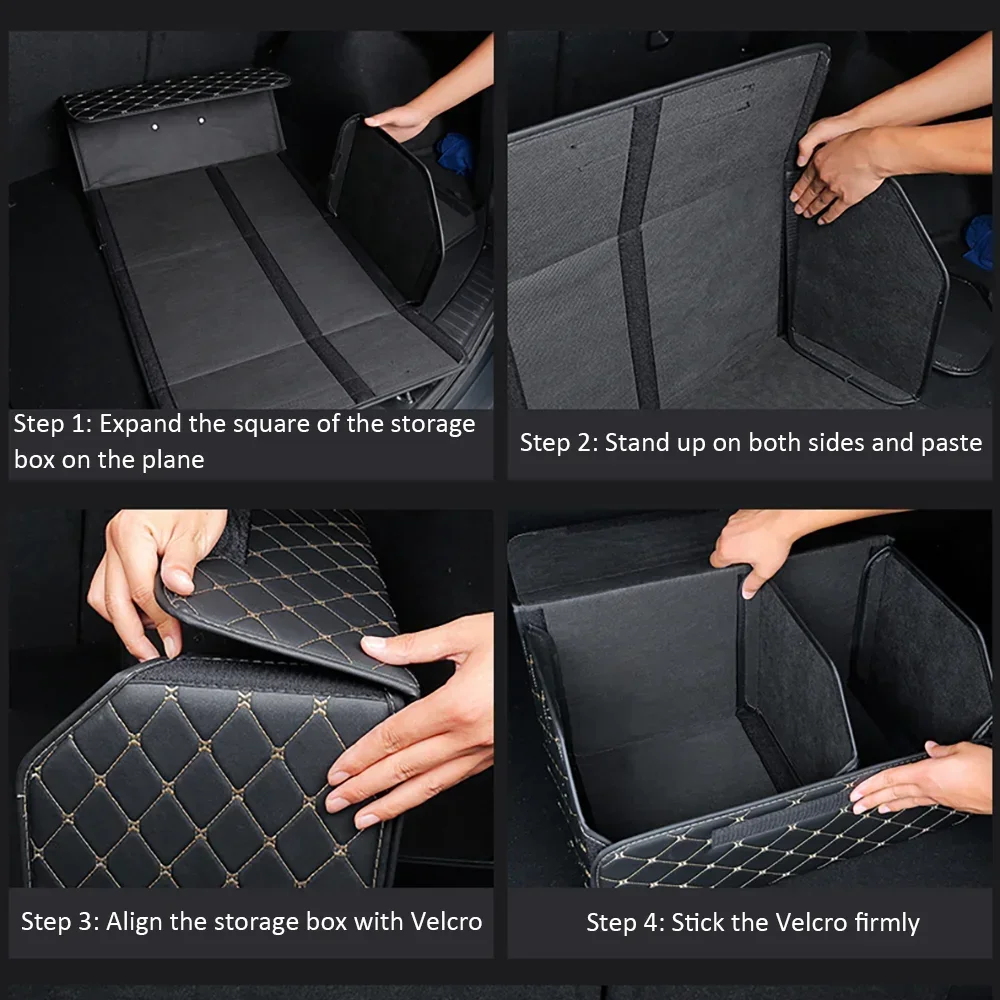 Step 1: Expand the square of the storage box on the plane

Step 2: Stand up on both sides and paste

Step 3: Align the storage box with Velcro

Step 4: Stick the Velcro firmly