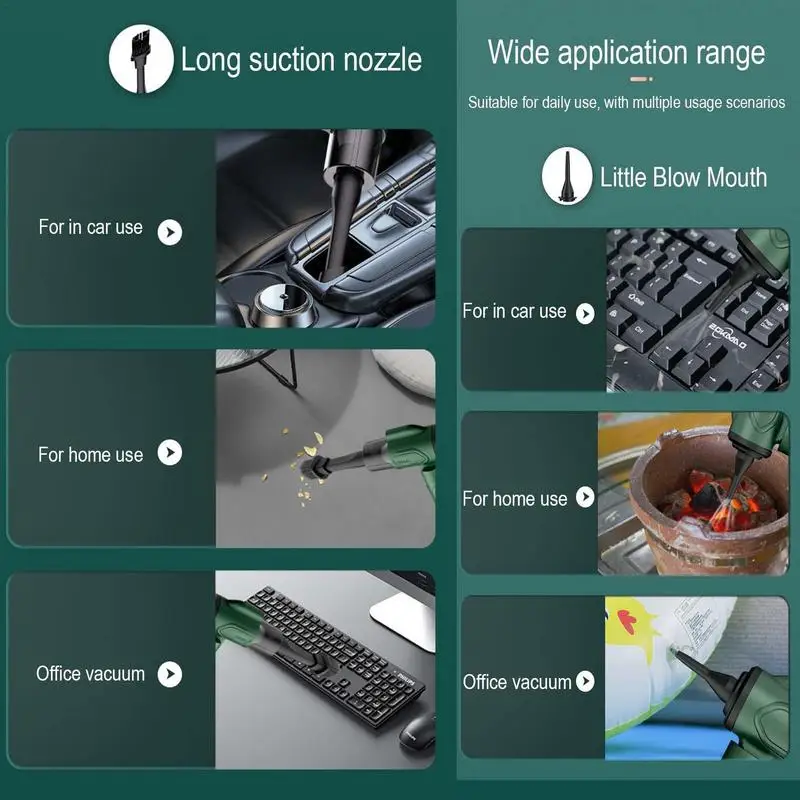 Long suction nozzle

For in car use

For home use

Office vacuum

Wide application range

Suitable for daily use, with multiple usage scenarios

Little Blow Mouth

For in car use

For home use

Office vacuum