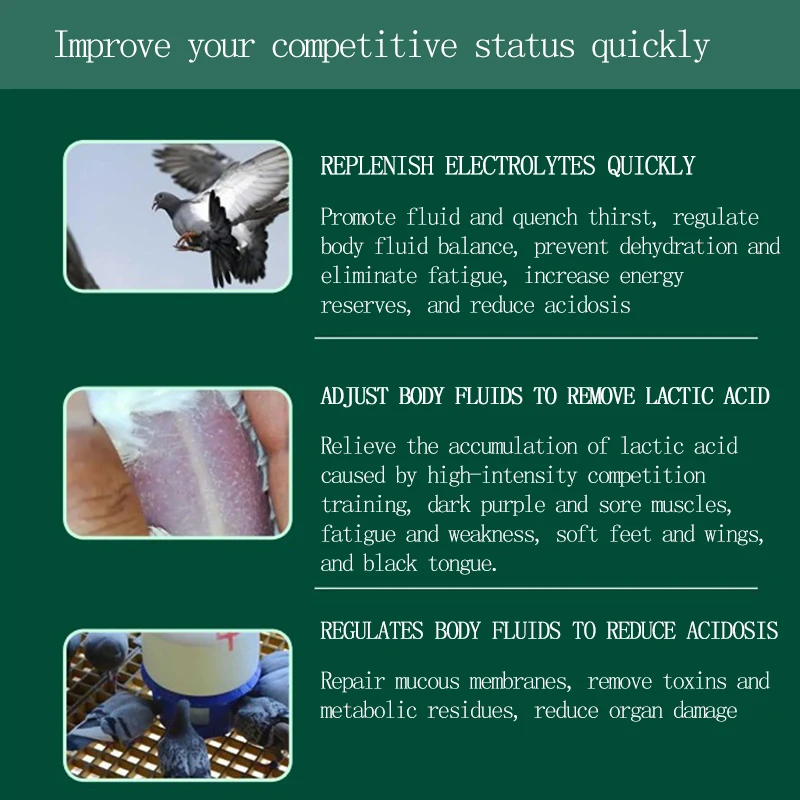 Improve your competitive status quickly

REPLENISH ELECTROLYTES QUICKLY

Promote fluid and quench thirst, regulate body fluid balance, prevent dehydration and eliminate fatigue, increase energy reserves, and reduce acidosis

ADJUST BODY FLUIDS TO REMOVE LACTIC ACID

Relieve the accumulation of lactic acid caused by high-intensity competition training, dark purple and sore muscles, fatigue and weakness, soft feet and wings, and black tongue.

REGULATES BODY FLUIDS TO REDUCE ACIDOSIS

Repair mucous membranes, remove toxins and metabolic residues, reduce organ damage