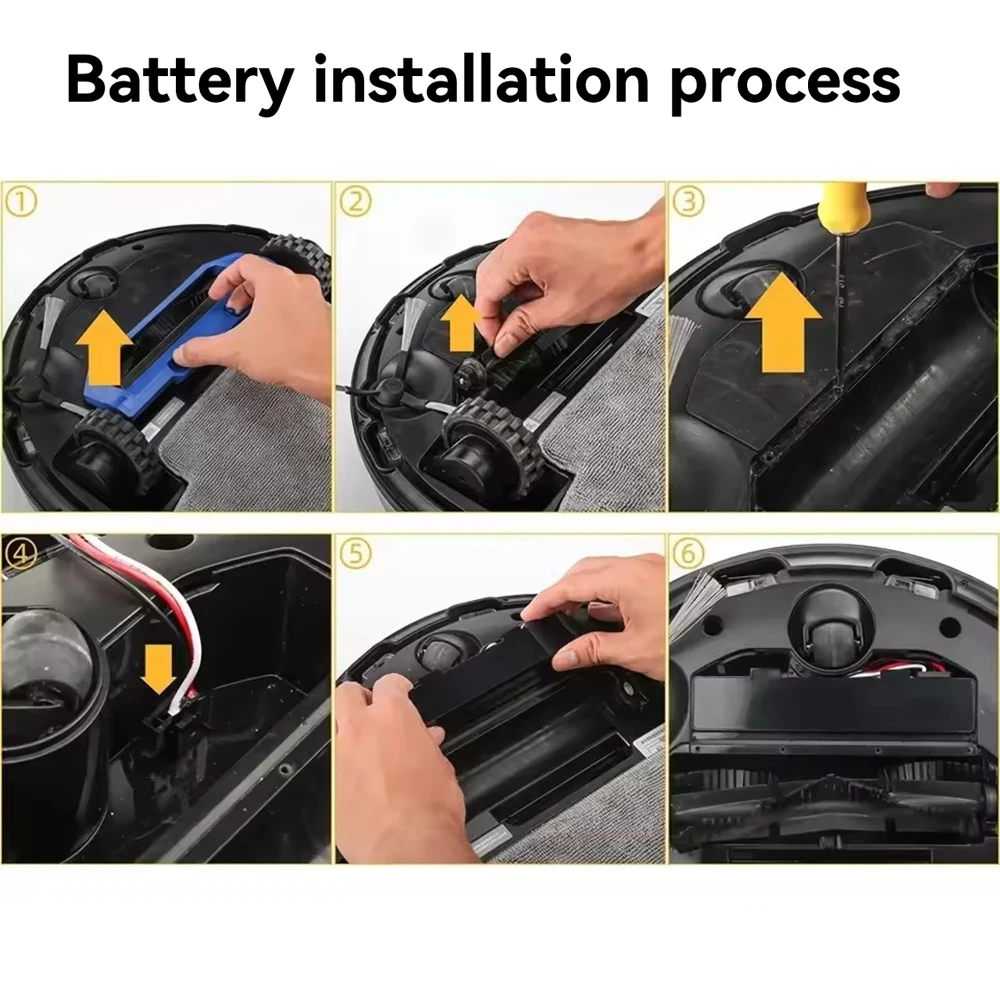 Battery installation process

①

②

③

④

⑤

⑥