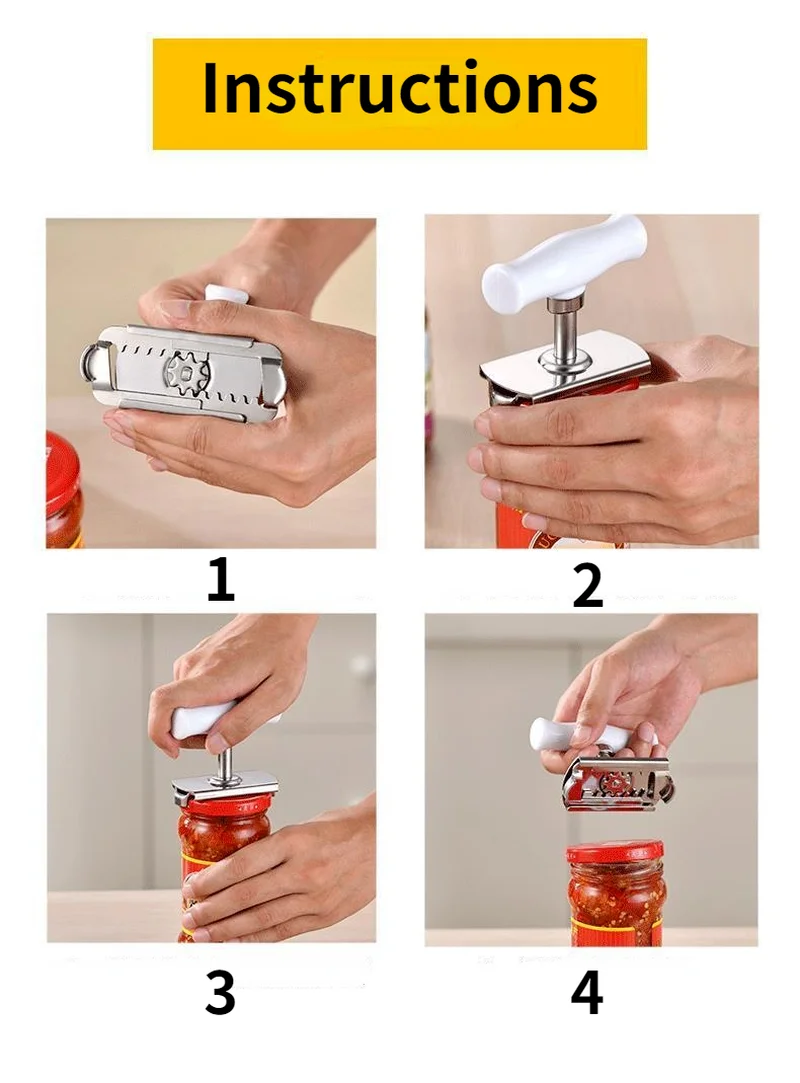 Instructions

1

2

3

4