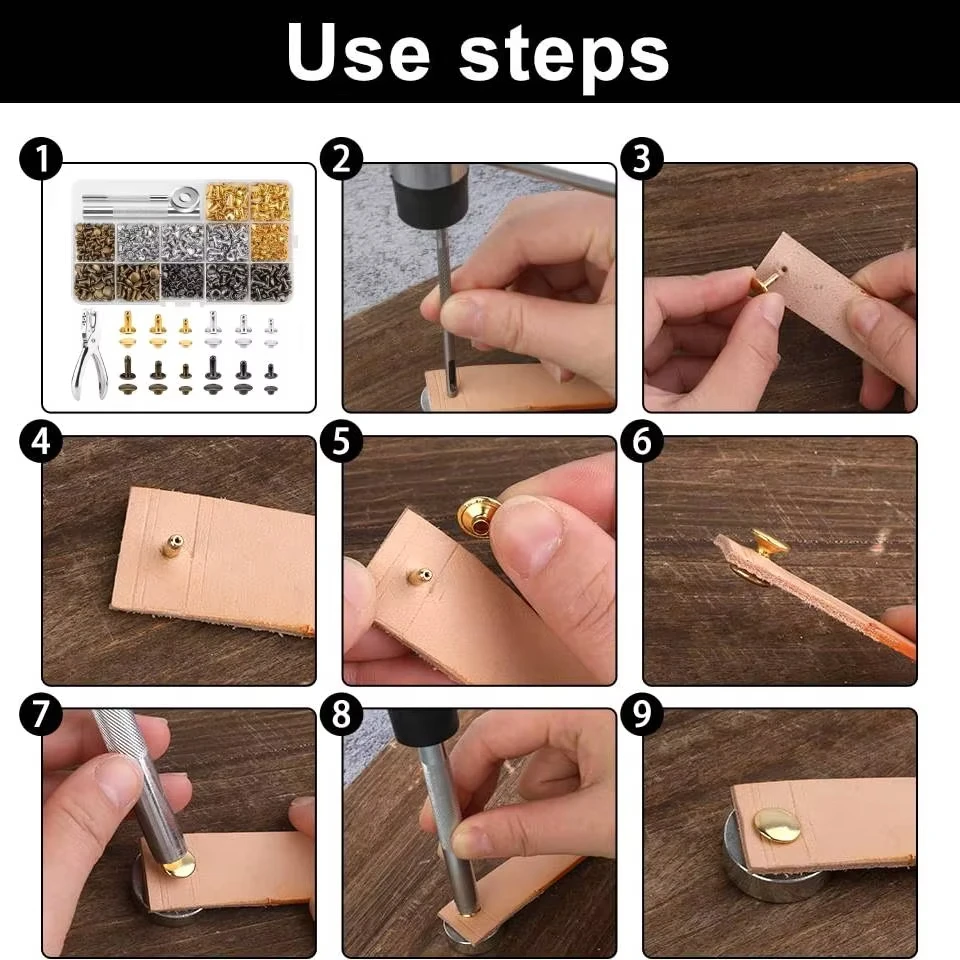 Use steps

1

2

3

4

5

6

7

8

9