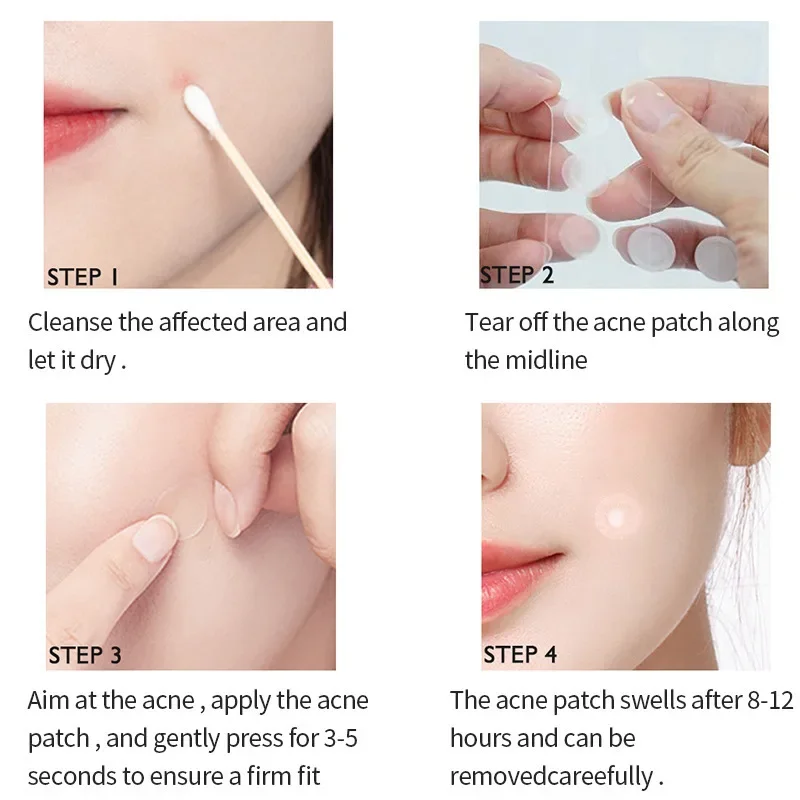 STEP 1

Cleanse the affected area and let it dry .

STEP 2

Tear off the acne patch along the midline

STEP 3

Aim at the acne , apply the acne patch , and gently press for 3-5 seconds to ensure a firm fit

STEP 4

The acne patch swells after 8-12 hours and can be removedcareefully .