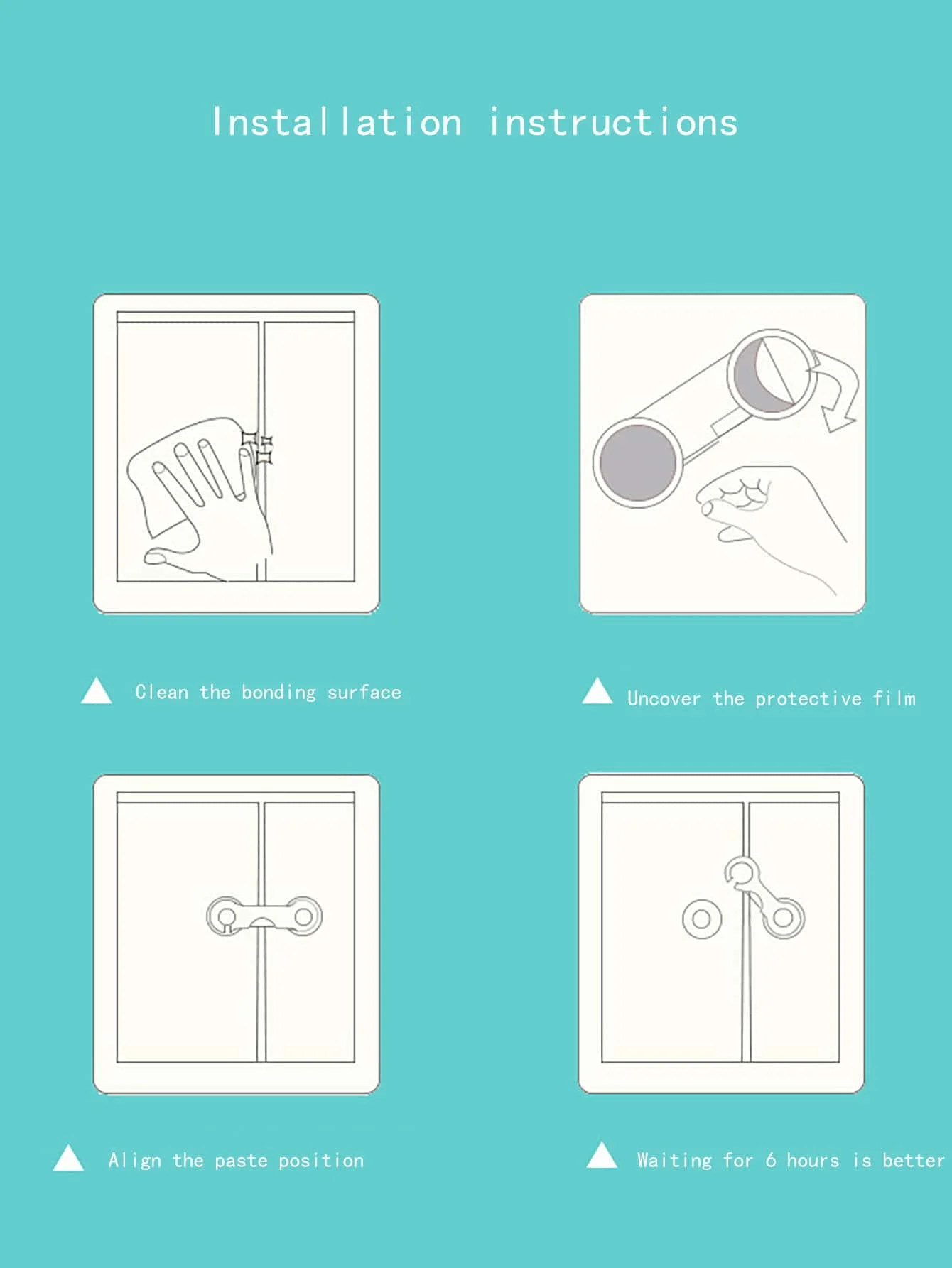 Installation instructions

Clean the bonding surface

Uncover the protective film

Align the paste position

Waiting for 6 hours is better