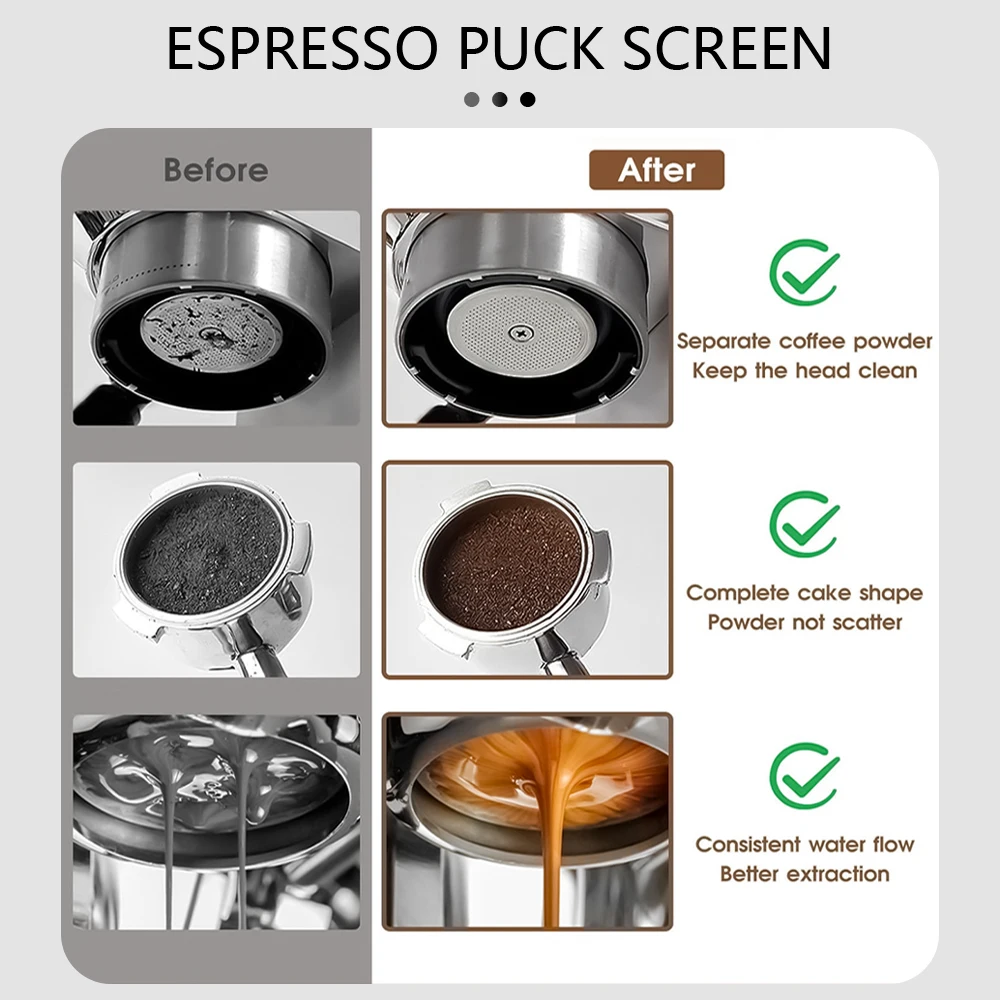 ESPRESSO PUCK SCREEN

Before

After

Separate coffee powder
Keep the head clean

Complete cake shape
Powder not scatter

Consistent water flow
Better extraction