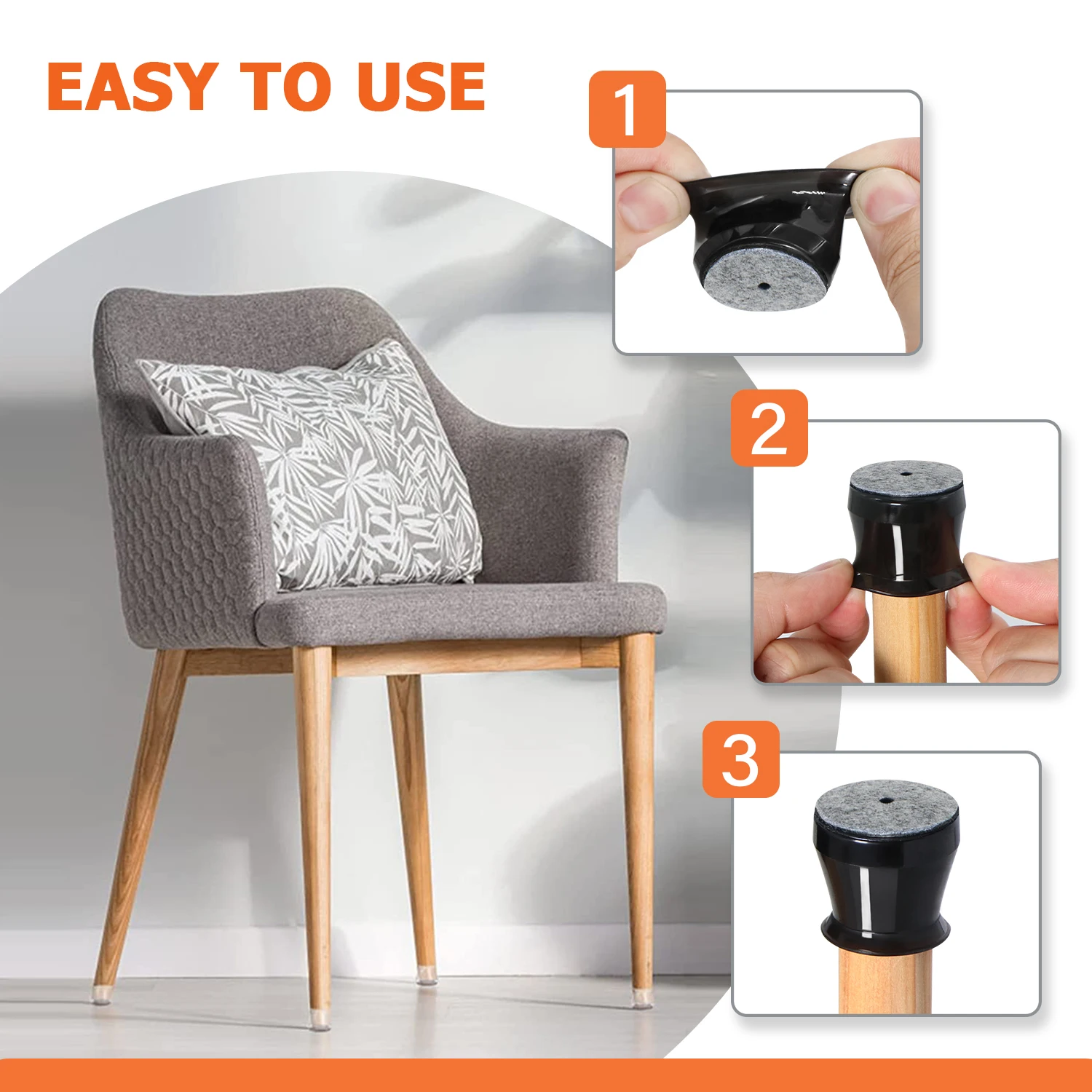 EASY TO USE

1

2

3