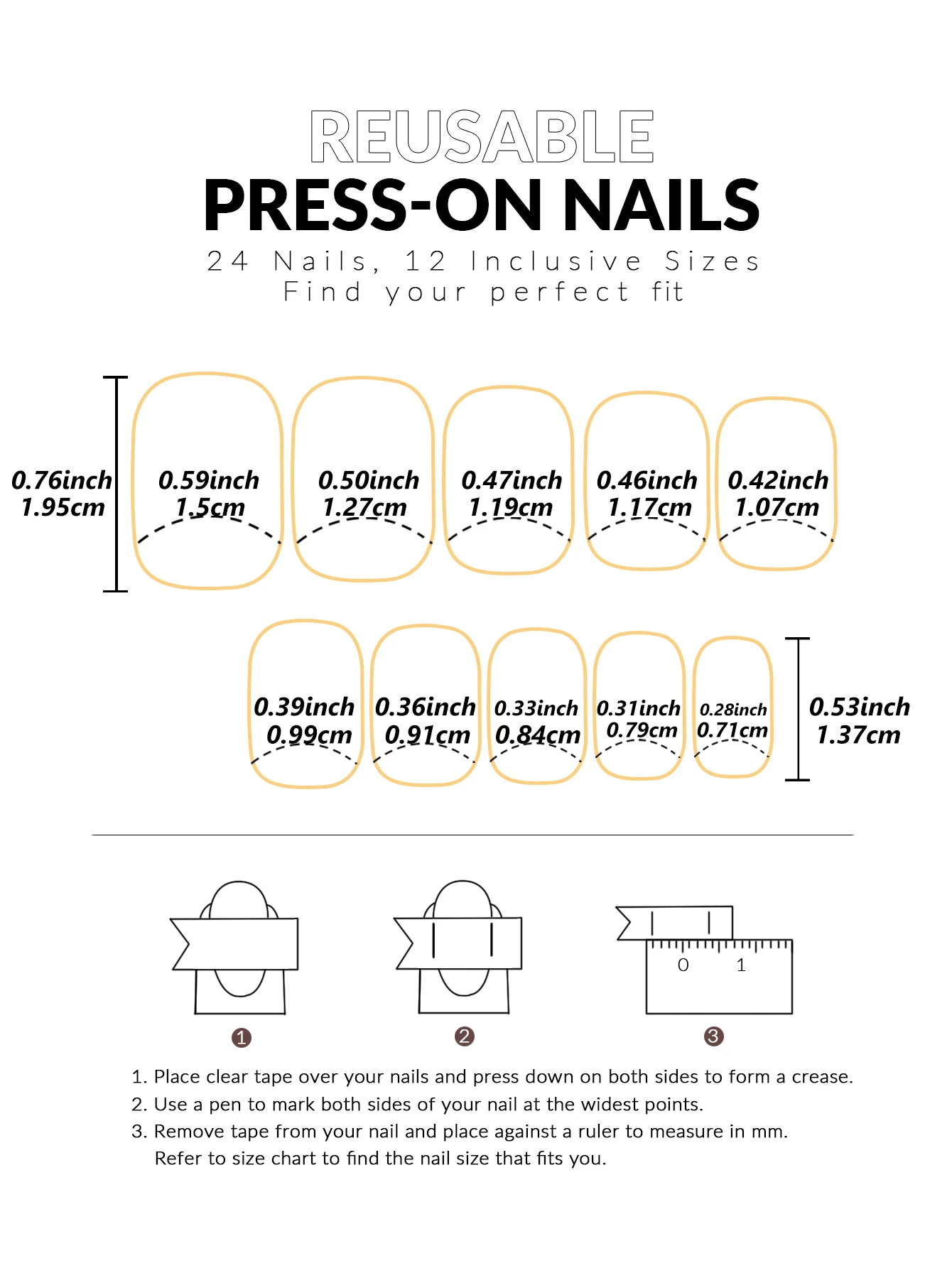 REUSABLE
PRESS-ON NAILS
24 Nails, 12 Inclusive Sizes
Find your perfect fit

0.76inch
1.95cm

0.59inch
1.5cm

0.50inch
1.27cm

0.47inch
1.19cm

0.46inch
1.17cm

0.42inch
1.07cm

0.39inch
0.99cm

0.36inch
0.91cm

0.33inch
0.84cm

0.31inch
0.79cm

0.28inch
0.71cm

0.53inch
1.37cm

0 1

1

2

3

1. Place clear tape over your nails and press down on both sides to form a crease.
2. Use a pen to mark both sides of your nail at the widest points.
3. Remove tape from your nail and place against a ruler to measure in mm. Refer to size chart to find the nail size that fits you.