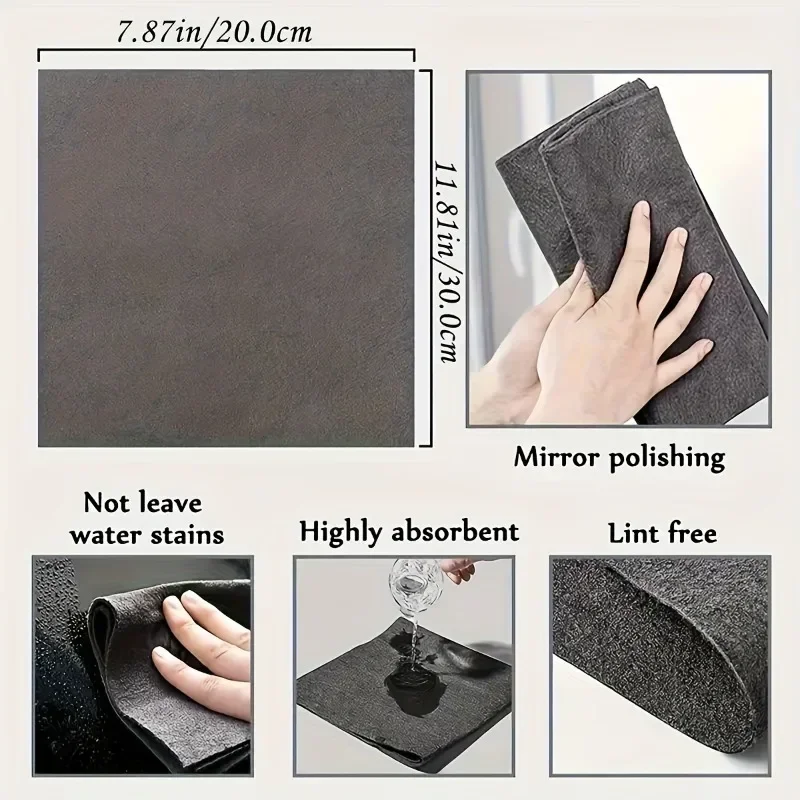 7.87in/20.0cm

11.81in/30.0cm

Mirror polishing

Not leave water stains

Highly absorbent

Lint free