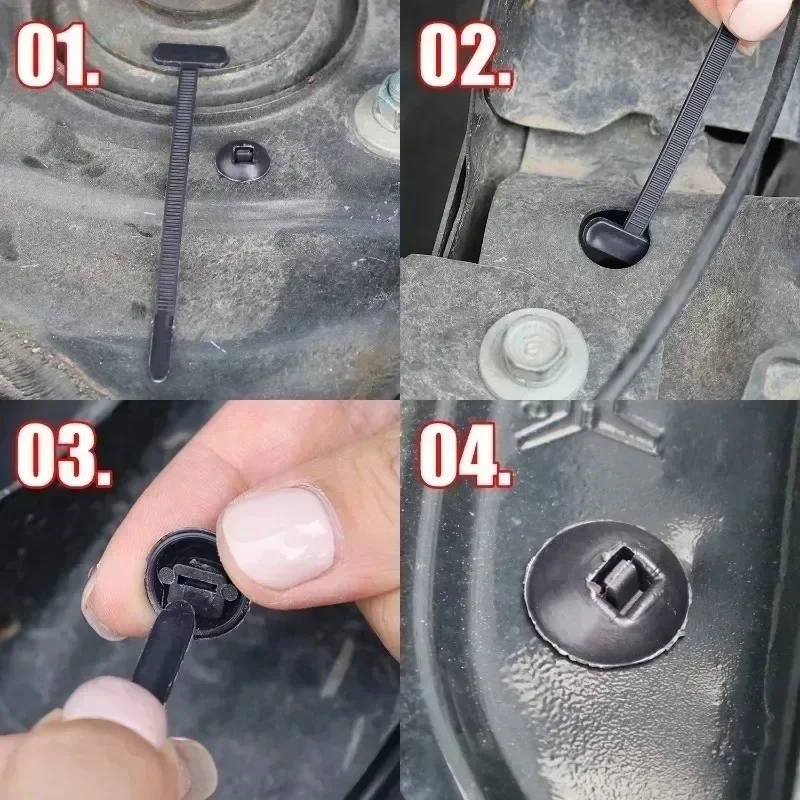 01.

02.

03.

04.