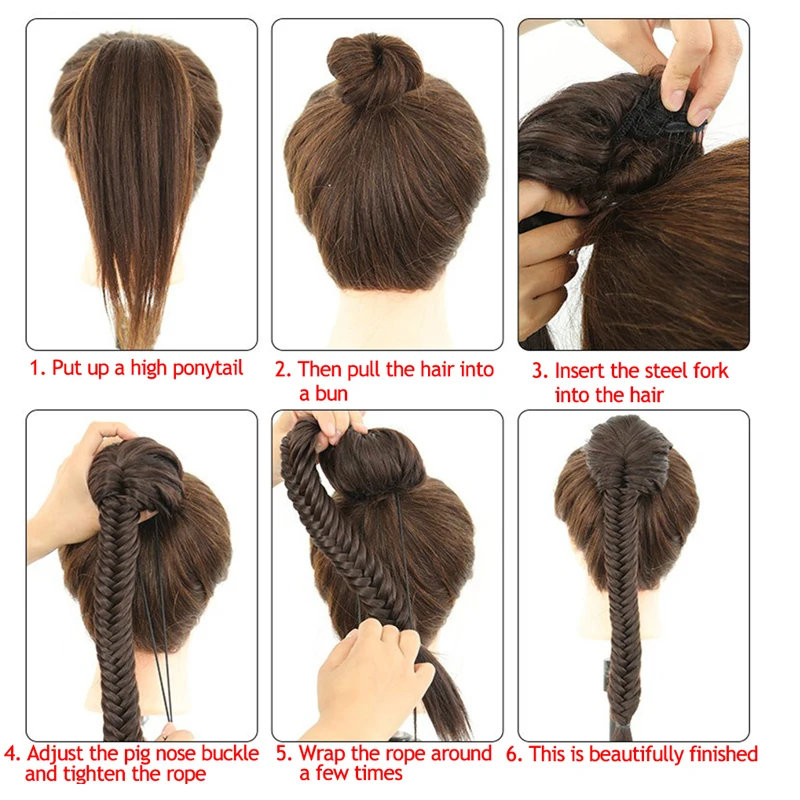 1. Put up a high ponytail

2. Then pull the hair into a bun

3. Insert the steel fork into the hair

4. Adjust the pig nose buckle and tighten the rope

5. Wrap the rope around a few times

6. This is beautifully finished