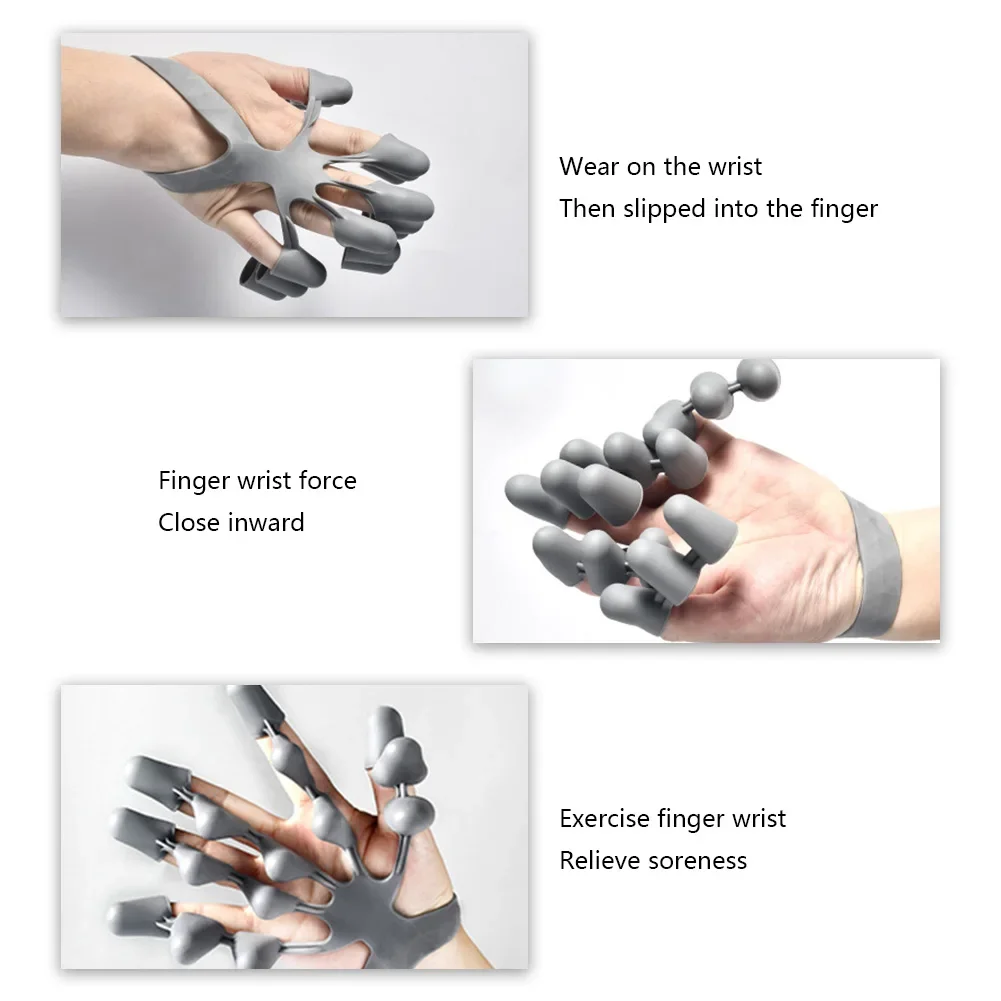 Wear on the wrist
Then slipped into the finger

Finger wrist force
Close inward

Exercise finger wrist
Relieve soreness