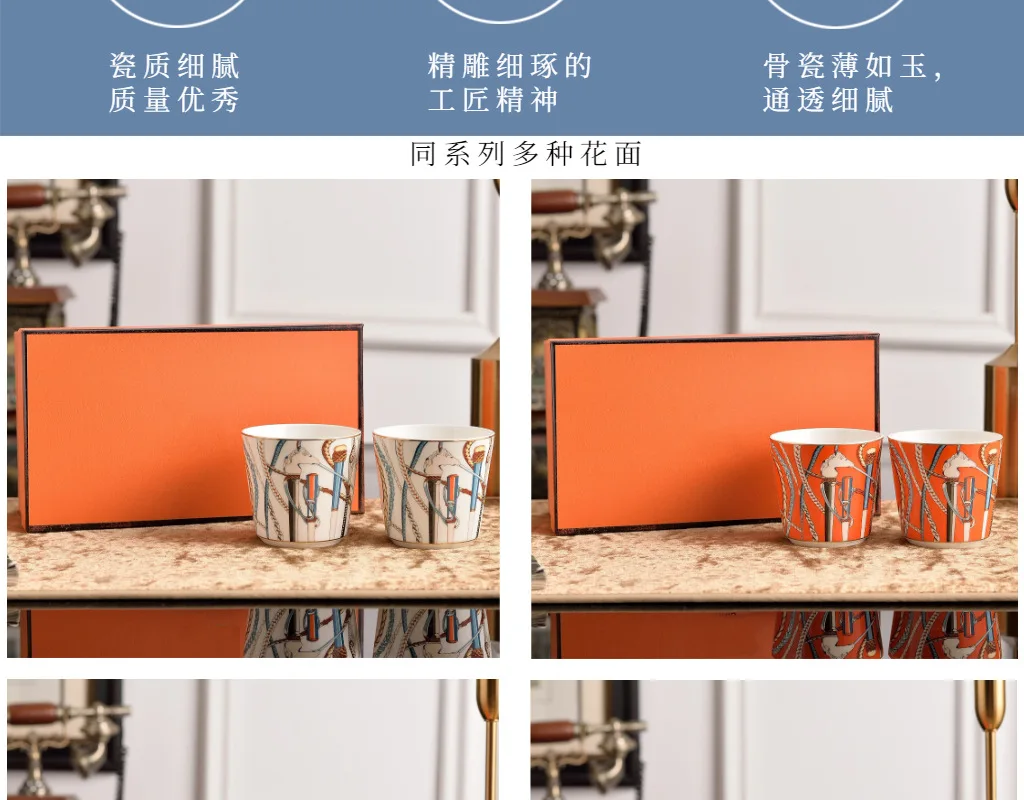 瓷质细腻
质量优秀

精雕细琢的
工匠精神

骨瓷薄如玉,
通透细腻

同系列多种花面