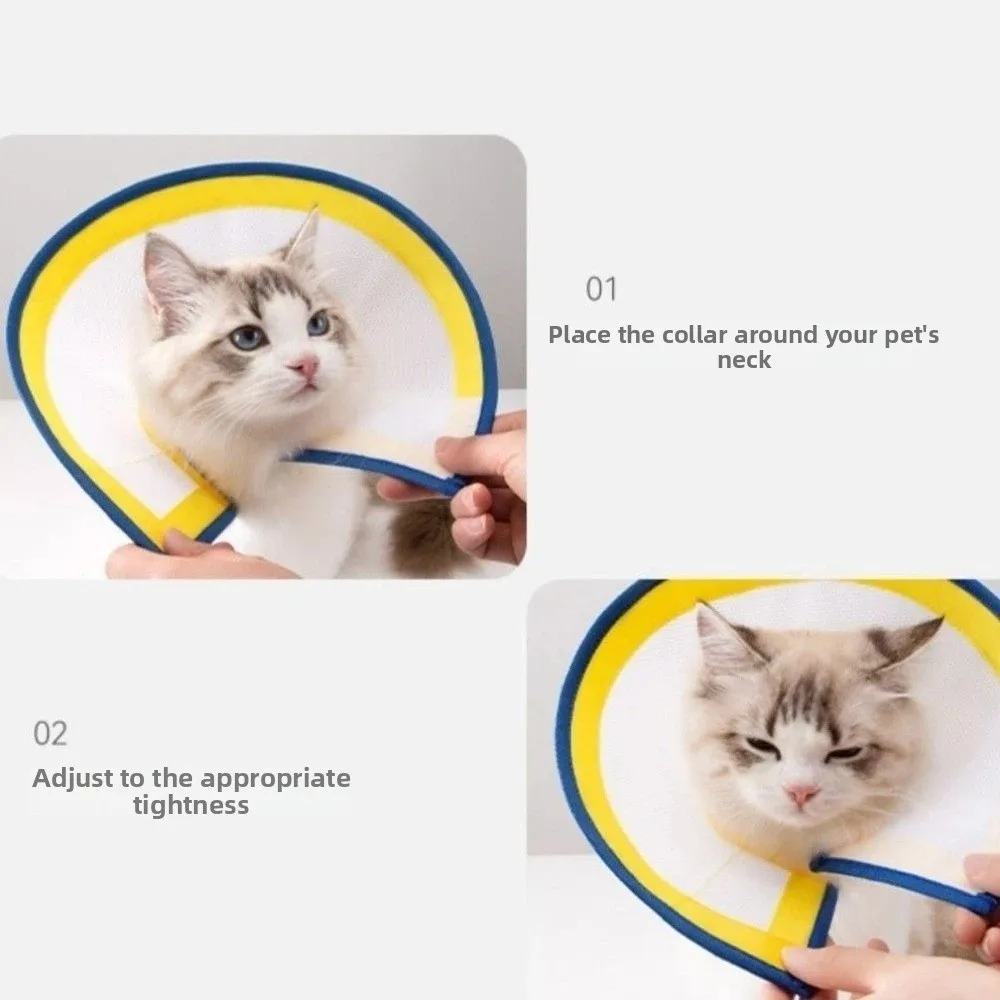 01

Place the collar around your pet's neck

02

Adjust to the appropriate tightness