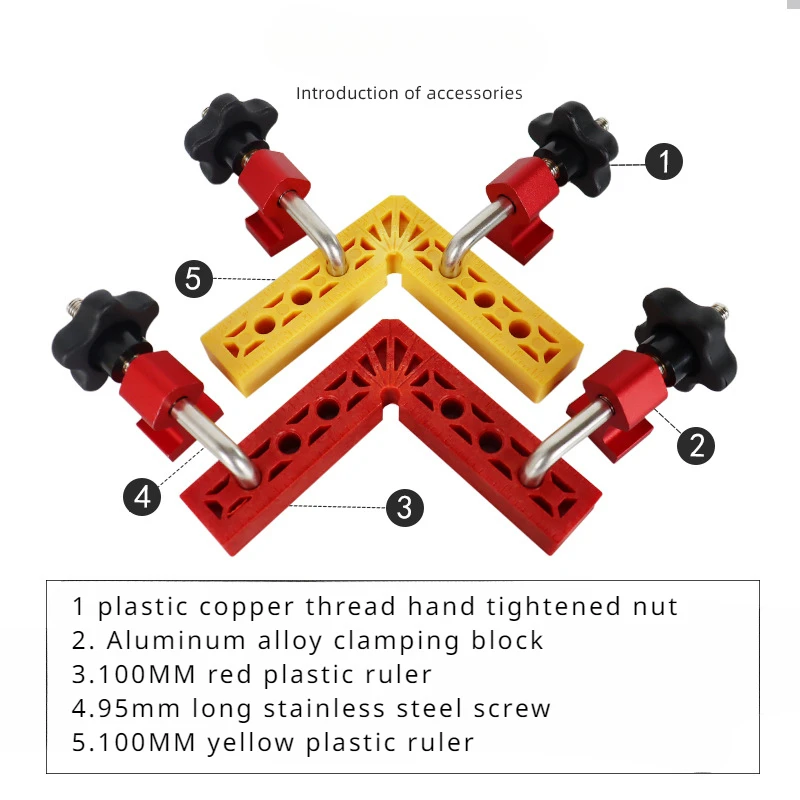 Introduction of accessories

1

5

2

4

3

1 plastic copper thread hand tightened nut
2. Aluminum alloy clamping block
3.100MM red plastic ruler
4.95mm long stainless steel screw
5.100MM yellow plastic ruler