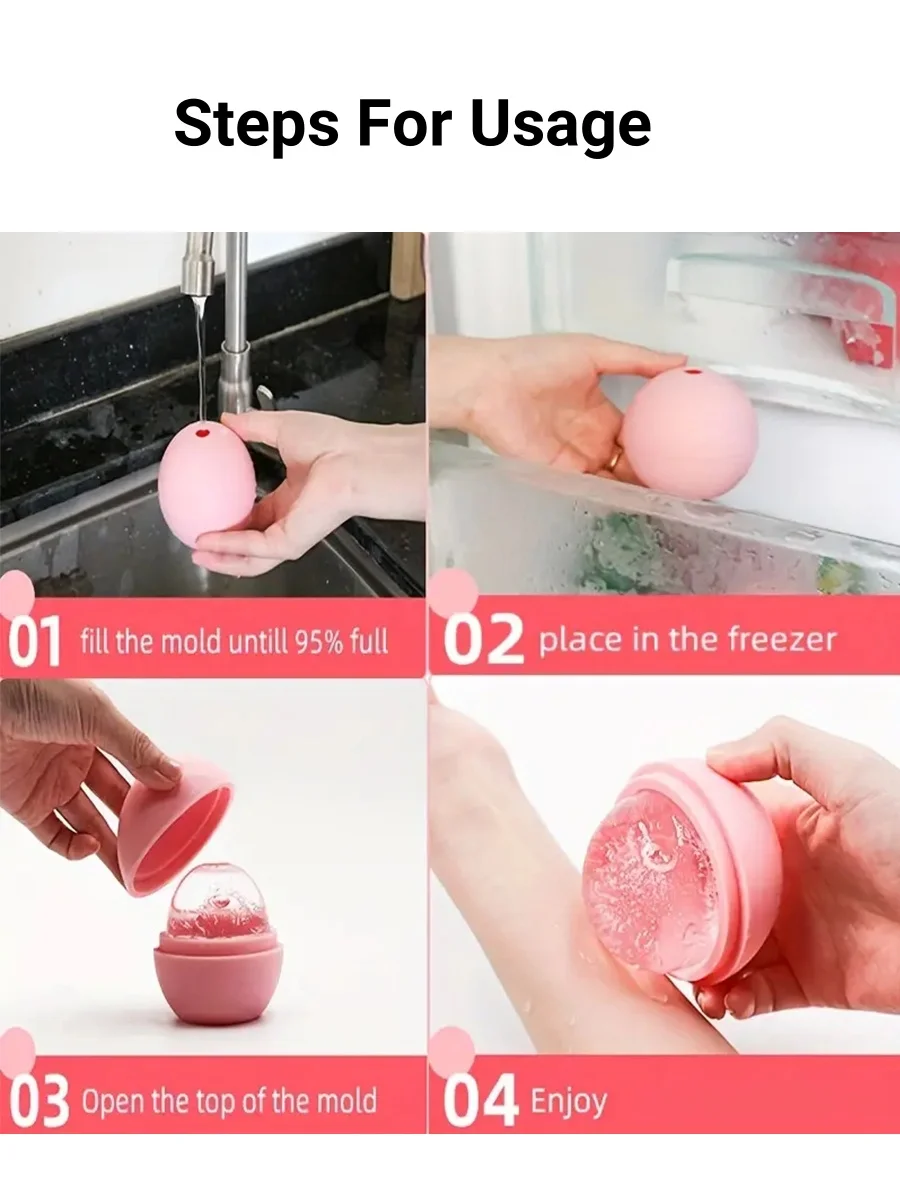 Steps For Usage

01 fill the mold untill 95% full

02 place in the freezer

03 Open the top of the mold

04 Enjoy