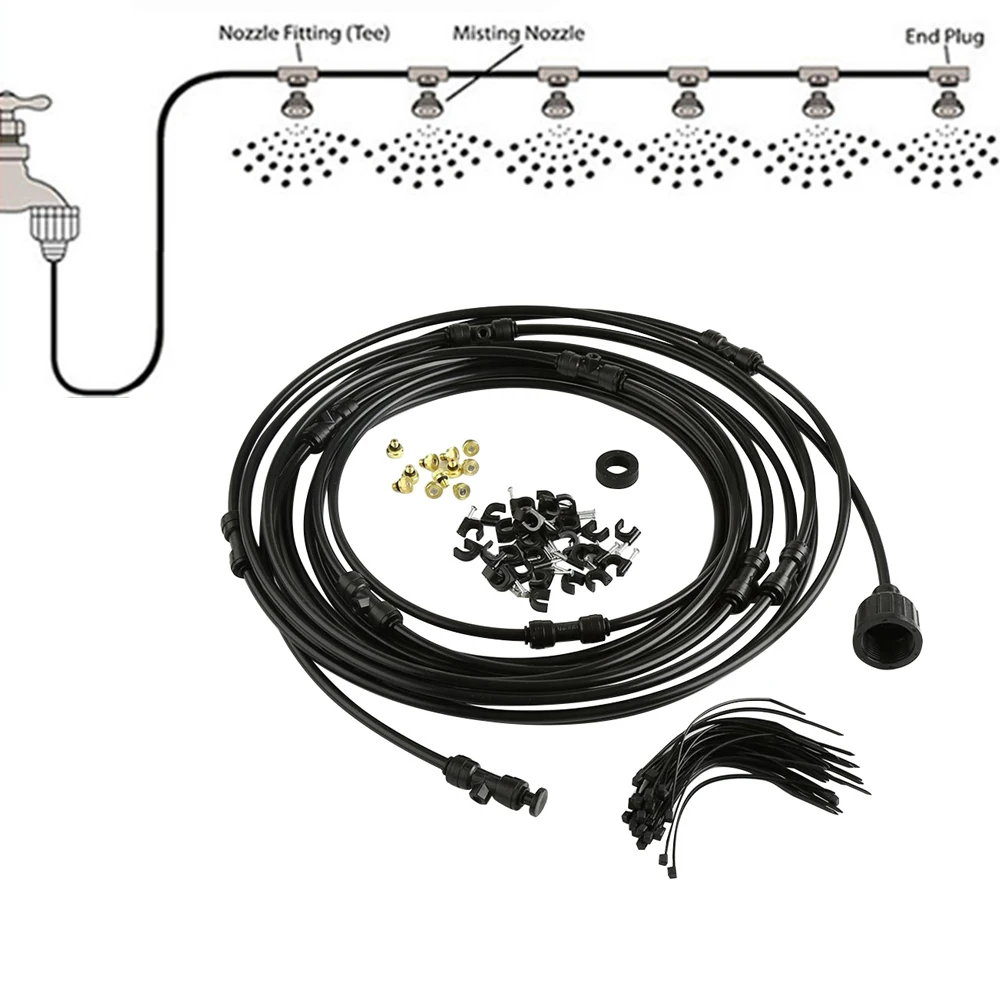 Nozzle Fitting (Tee)
Misting Nozzle
End Plug