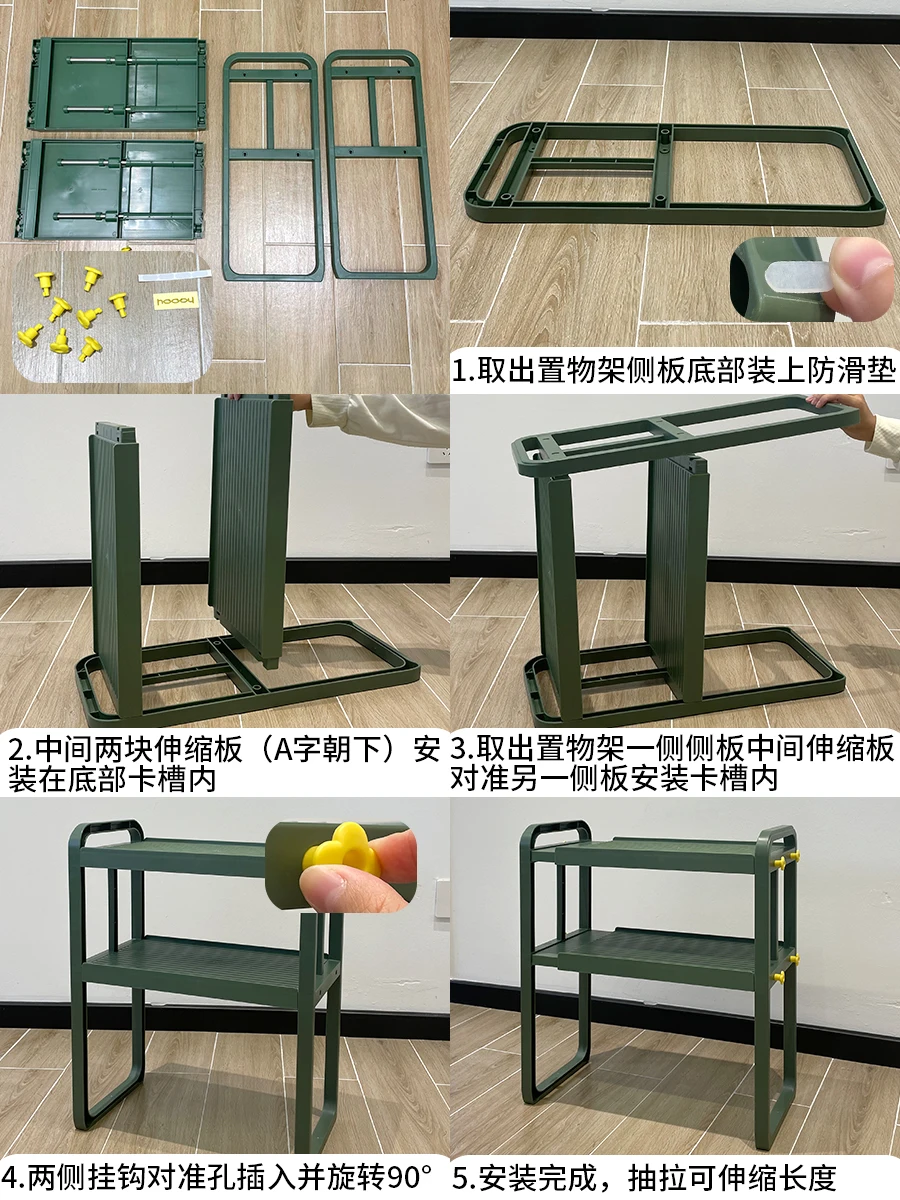 hoooy

1.取出置物架侧板底部装上防滑垫

2.中间两块伸缩板（A字朝下）安装在底部卡槽内

3.取出置物架一侧侧板中间伸缩板对准另一侧板安装卡槽内

4.两侧挂钩对准孔插入并旋转90°

5.安装完成，抽拉可伸缩长度