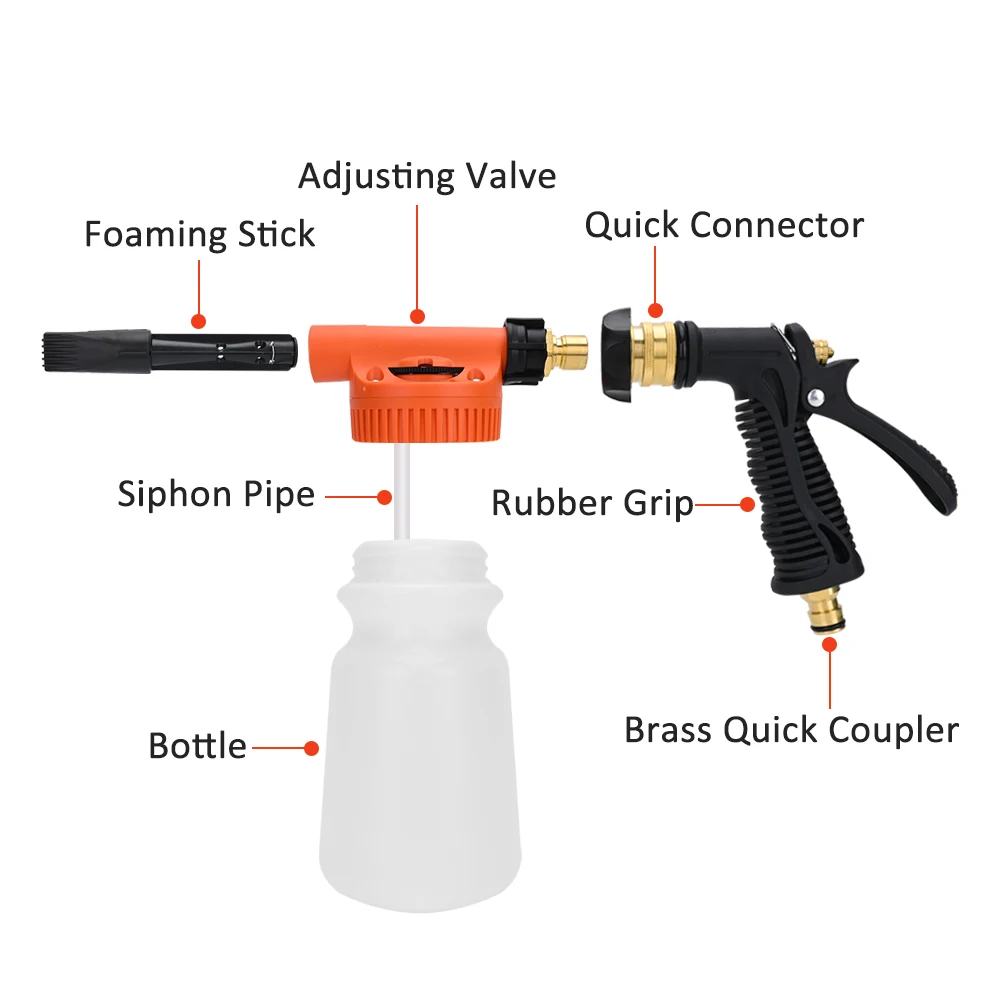 Adjusting Valve
Foaming Stick
Quick Connector
Siphon Pipe
Rubber Grip
Bottle
Brass Quick Coupler