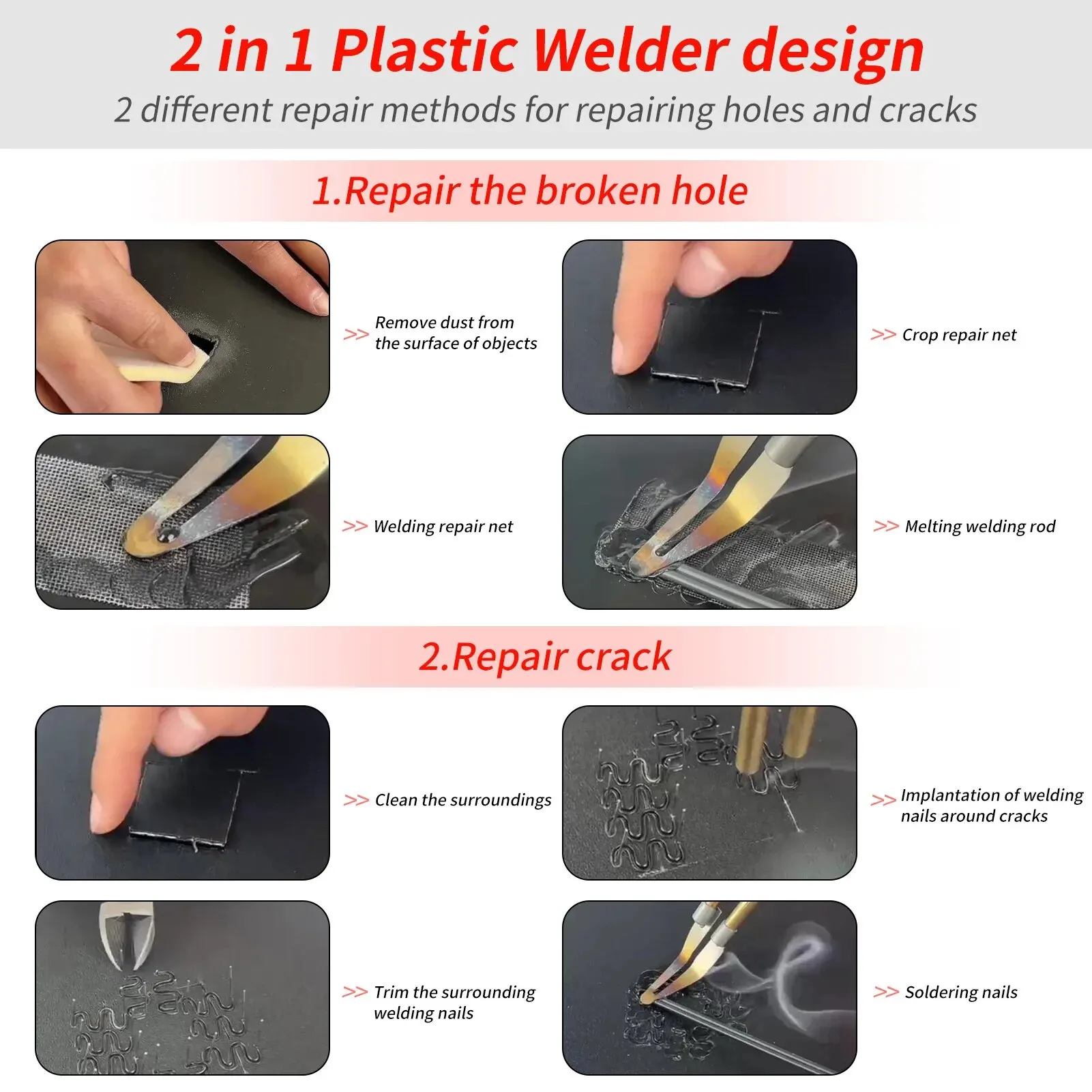 2 in 1 Plastic Welder design
2 different repair methods for repairing holes and cracks

1.Repair the broken hole

>> Remove dust from the surface of objects

>> Crop repair net

>> Welding repair net

>> Melting welding rod

2.Repair crack

>> Clean the surroundings

>> Implantation of welding nails around cracks

>> Trim the surrounding welding nails

>> Soldering nails