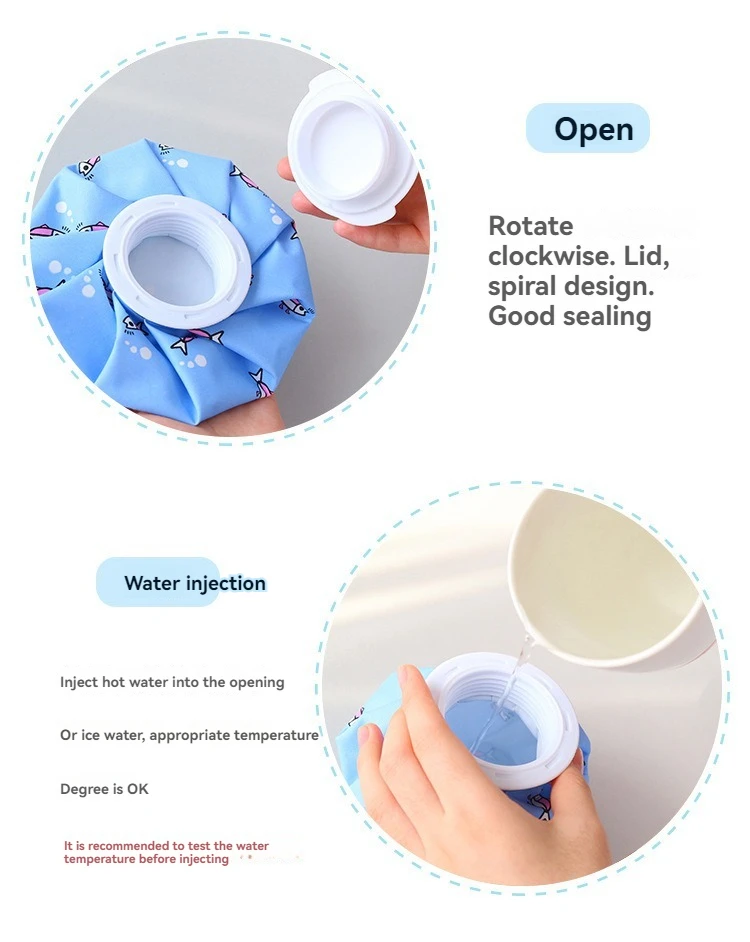 Open

Rotate clockwise. Lid, spiral design. Good sealing

Water injection

Inject hot water into the opening

Or ice water, appropriate temperature

Degree is OK

It is recommended to test the water temperature before injecting