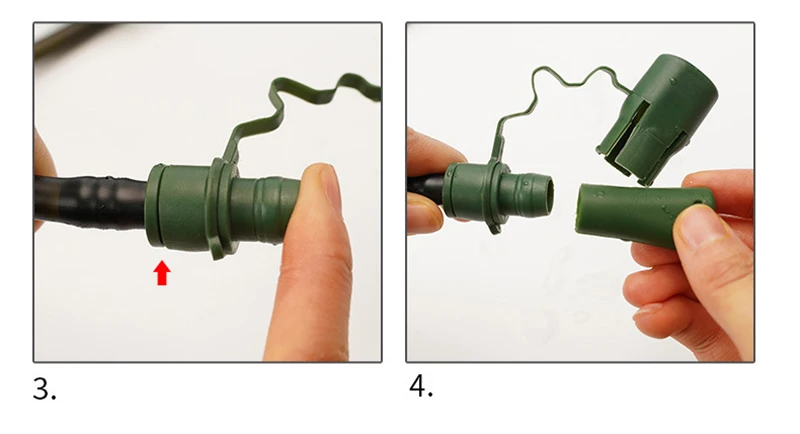 3.

4.