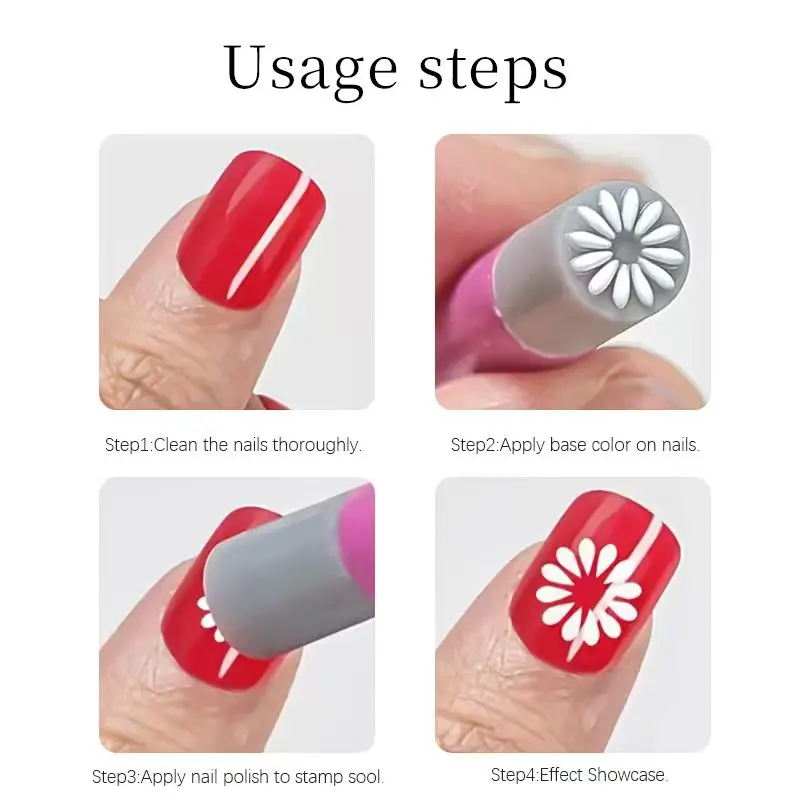 Usage steps

Step1:Clean the nails thoroughly.

Step2:Apply base color on nails.

Step3:Apply nail polish to stamp sool.

Step4:Effect Showcase.