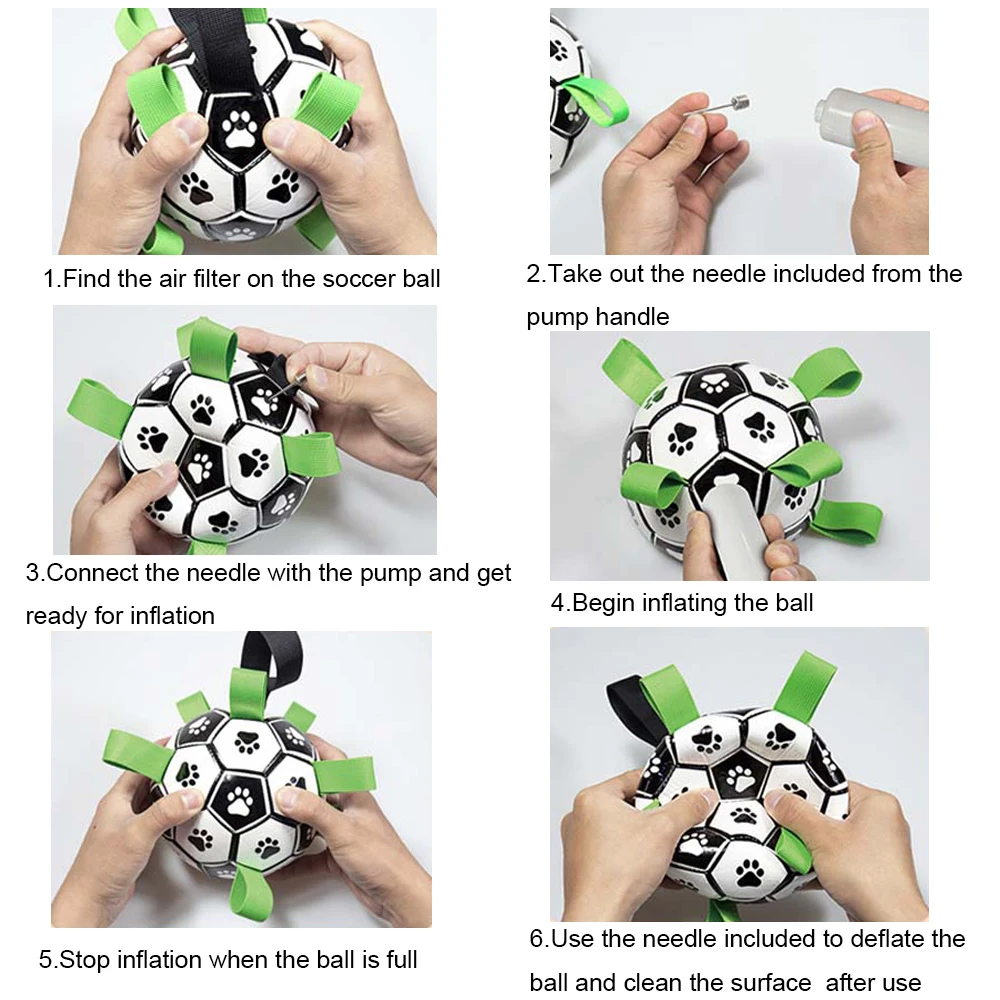 1.Find the air filter on the soccer ball

2.Take out the needle included from the pump handle

3.Connect the needle with the pump and get ready for inflation

4.Begin inflating the ball

5.Stop inflation when the ball is full

6.Use the needle included to deflate the ball and clean the surface  after use