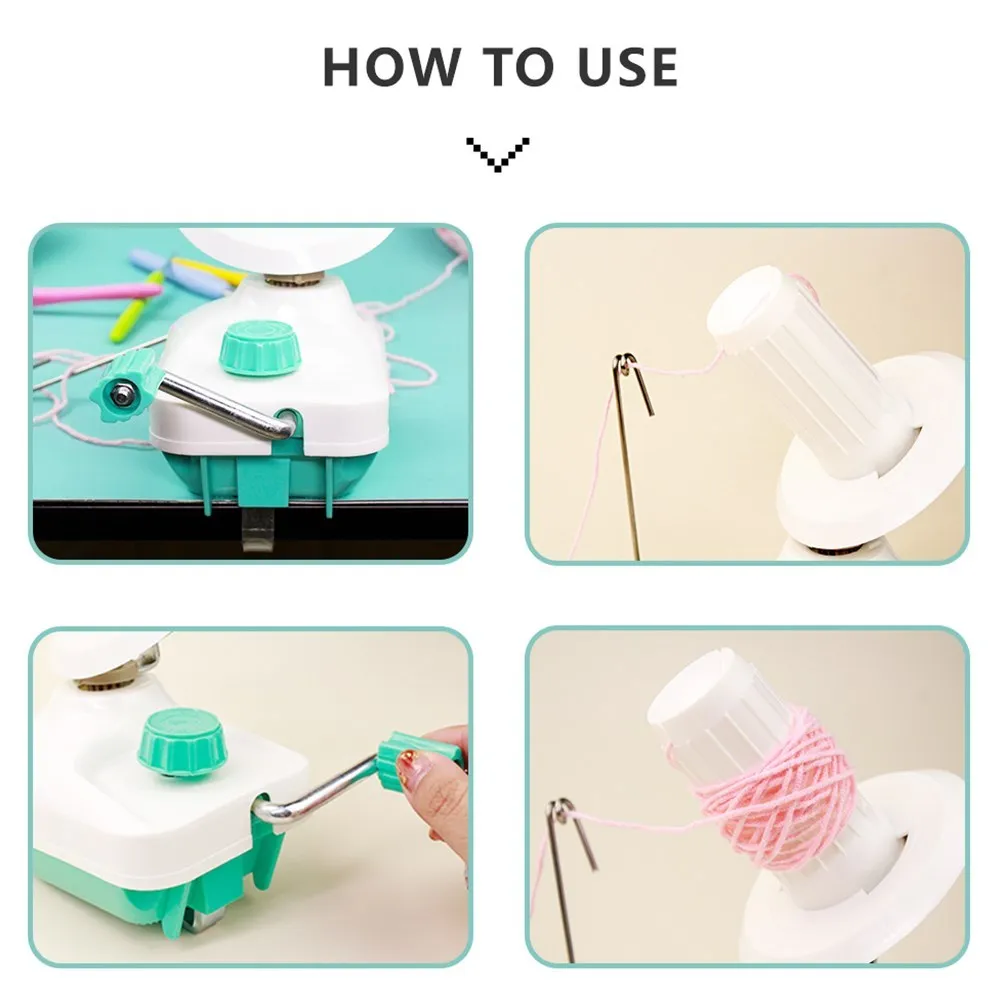 HOW TO USE