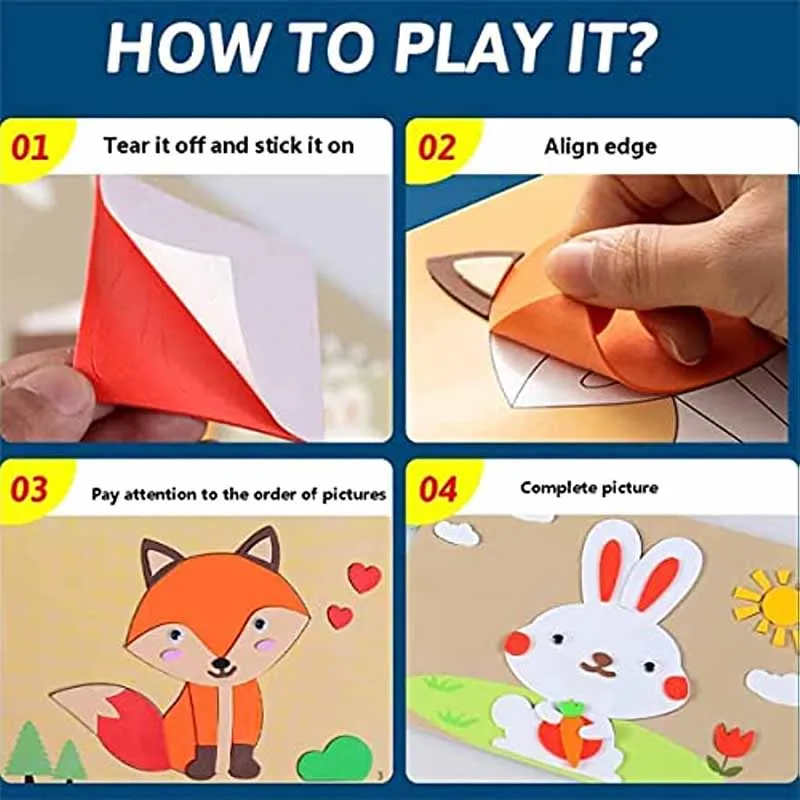 HOW TO PLAY IT?

01 Tear it off and stick it on

02 Align edge

03 Pay attention to the order of pictures

04 Complete picture