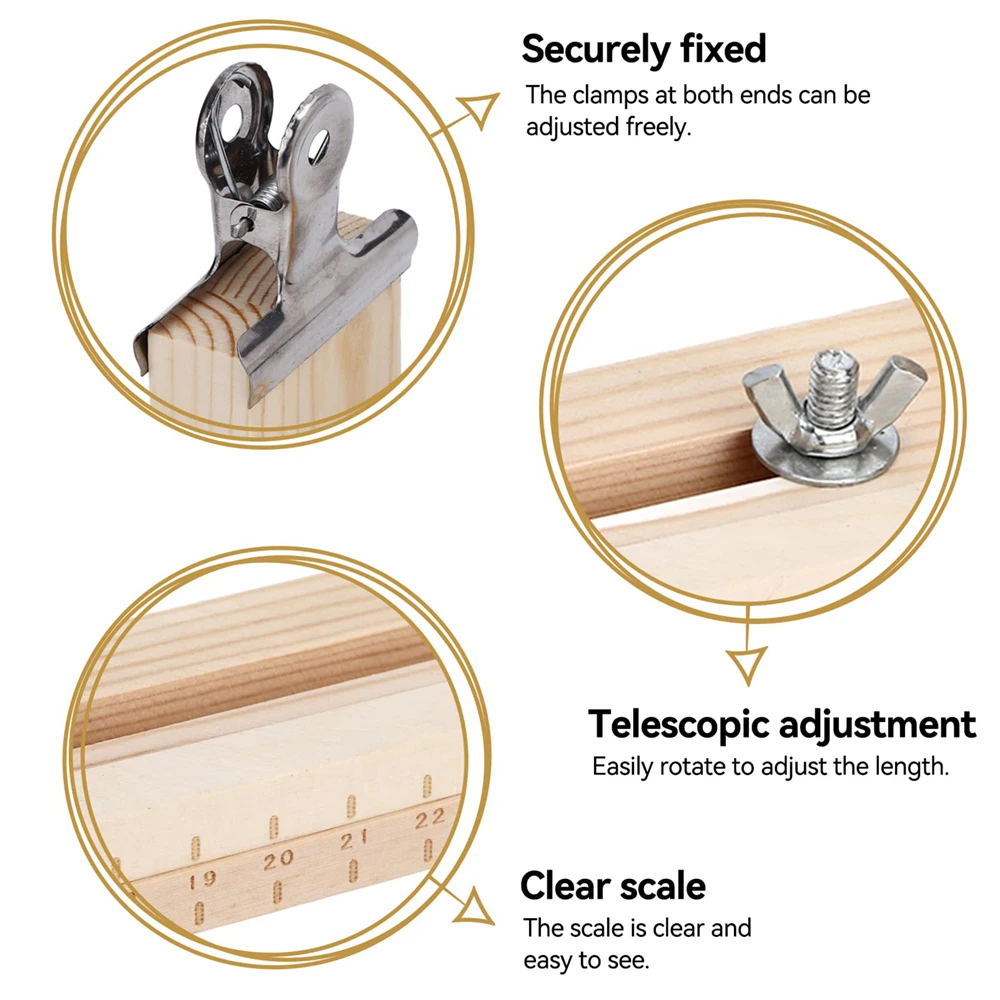 Securely fixed
The clamps at both ends can be adjusted freely.

Telescopic adjustment
Easily rotate to adjust the length.

19 20 21 22

Clear scale
The scale is clear and easy to see.