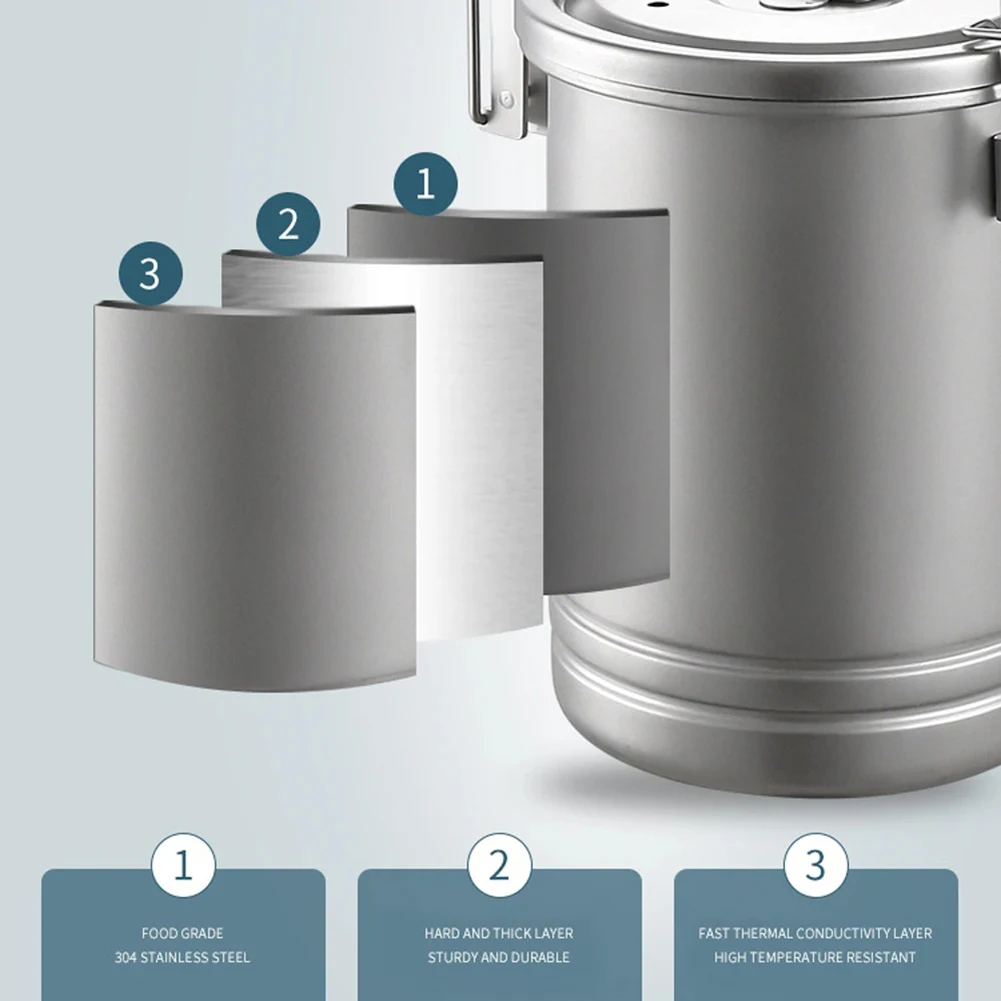 3

2

1

1

FOOD GRADE
304 STAINLESS STEEL

2

HARD AND THICK LAYER
STURDY AND DURABLE

3

FAST THERMAL CONDUCTIVITY LAYER
HIGH TEMPERATURE RESISTANT