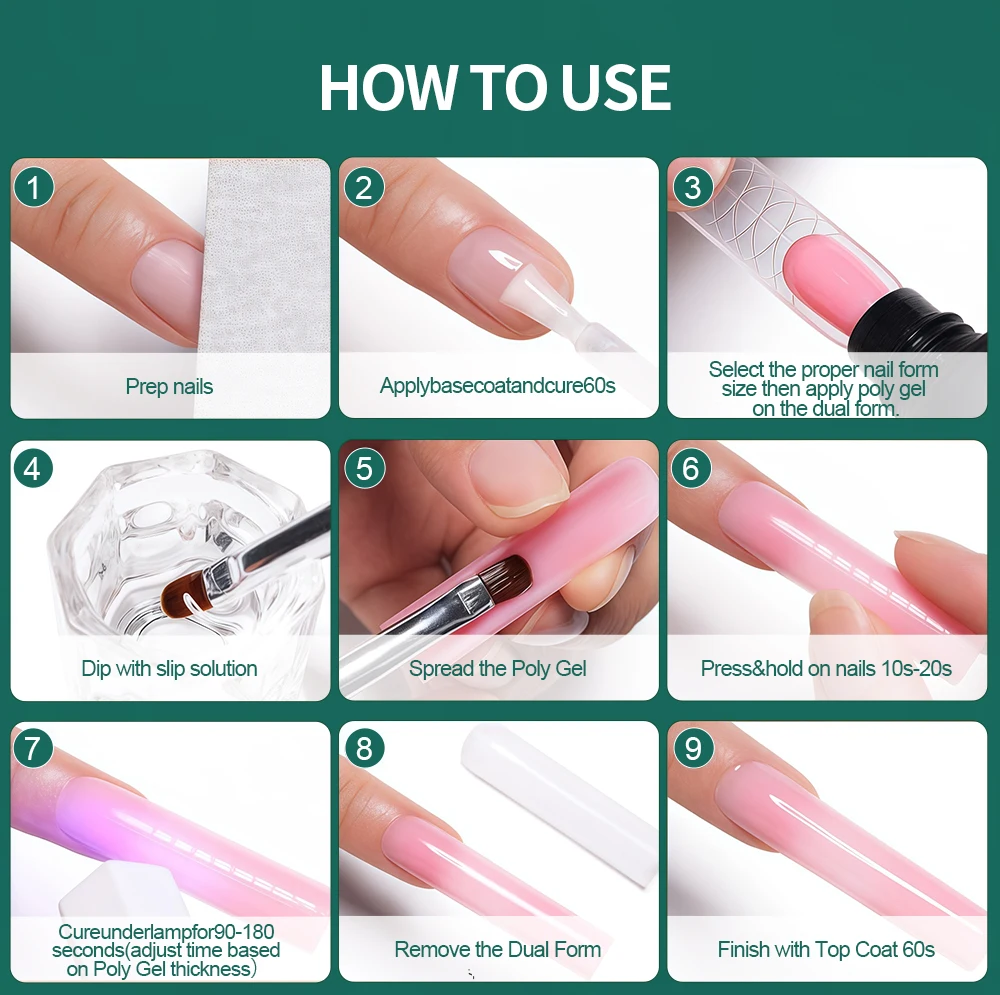 HOW TO USE

1
Prep nails

2
Applybasecoatandcure60s

3
Select the proper nail form size then apply poly gel on the dual form.

4
Dip with slip solution

5
Spread the Poly Gel

6
Press&hold on nails 10s-20s

7
Cureunderlampfor90-180 seconds(adjust time based on Poly Gel thickness)

8
Remove the Dual Form

9
Finish with Top Coat 60s