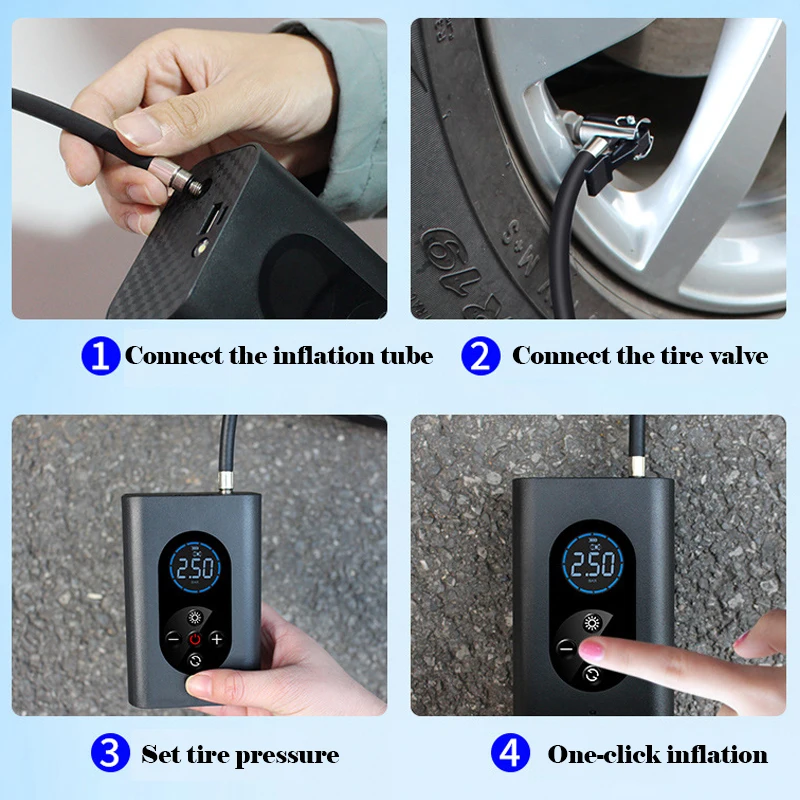 1 Connect the inflation tube

2 Connect the tire valve

2.50

2.50

3 Set tire pressure

4 One-click inflation