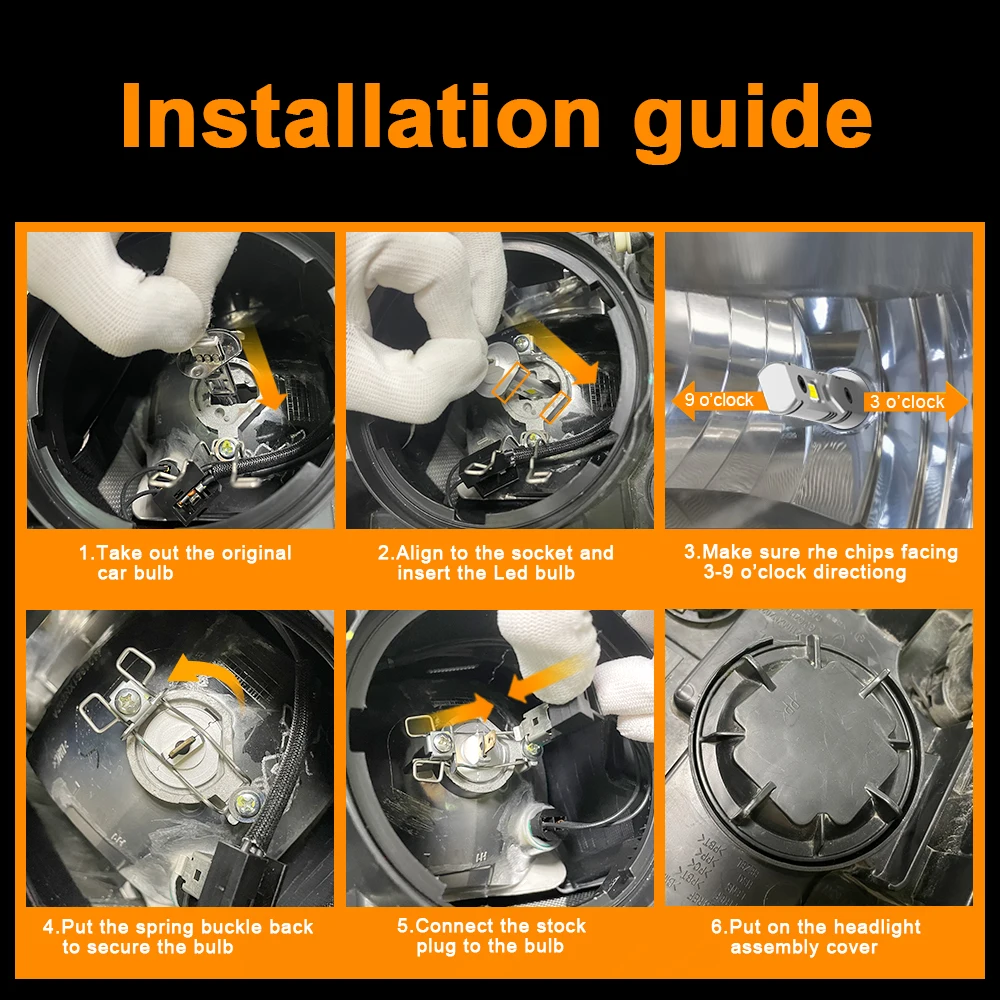 Installation guide

9 o'clock

3 o'clock

1.Take out the original car bulb

2.Align to the socket and insert the Led bulb

3.Make sure rhe chips facing 3-9 o'clock directiong

4.Put the spring buckle back to secure the bulb

5.Connect the stock plug to the bulb

6.Put on the headlight assembly cover