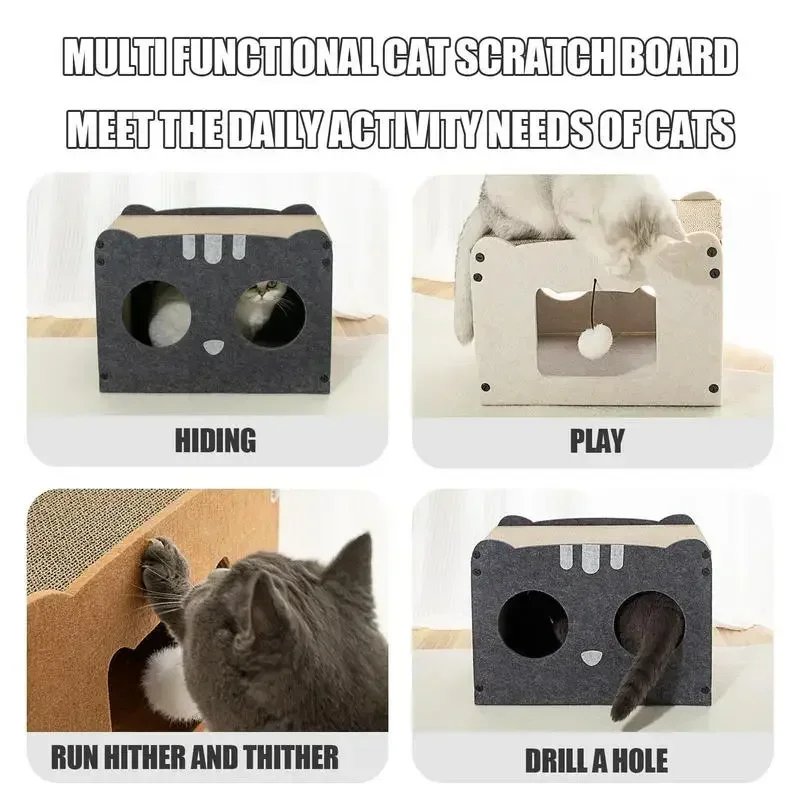 MULTI FUNCTIONAL CAT SCRATCH BOARD

MEET THE DAILY ACTIVITY NEEDS OF CATS

HIDING

PLAY

RUN HITHER AND THITHER

DRILL A HOLE