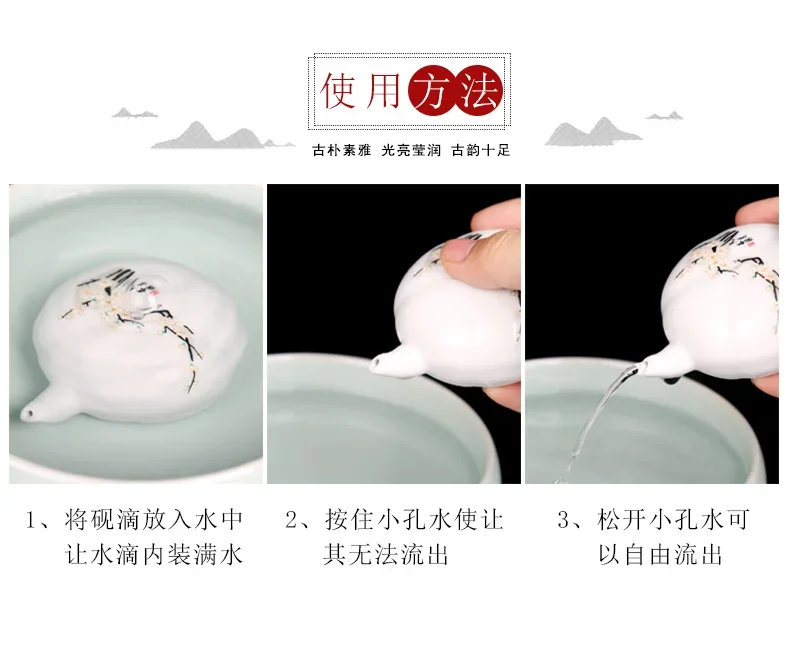 使用方法

古朴素雅 光亮莹润 古韵十足

1、将砚滴放入水中让水滴内装满水

2、按住小孔水使让其无法流出

3、松开小孔水可以自由流出