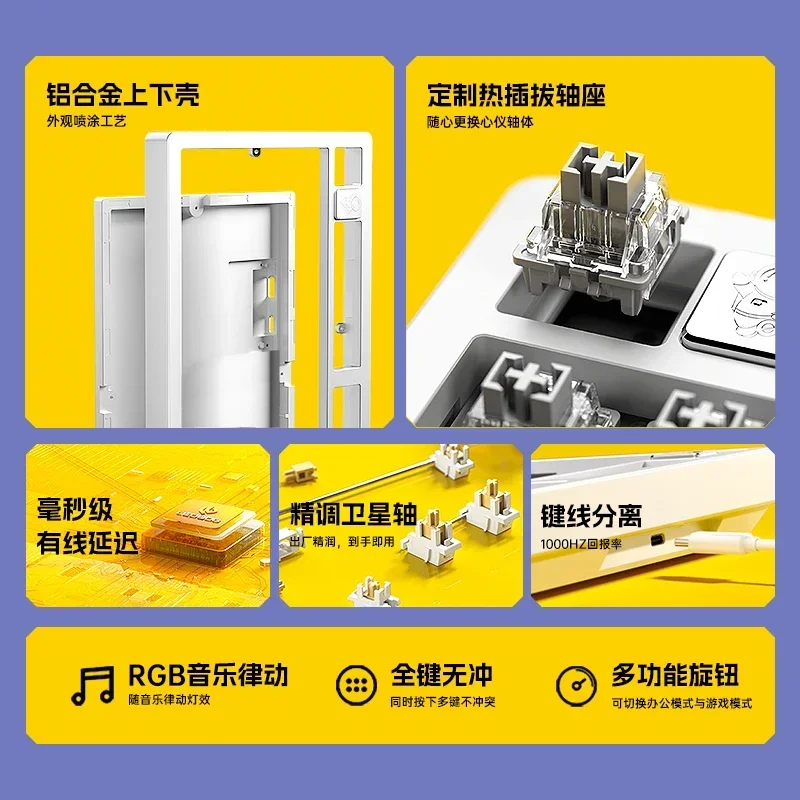 铝合金上下壳
外观喷涂工艺

定制热插拔轴座
随心更换心仪轴体

毫秒级
有线延迟

精调卫星轴
出厂精润，到手即用

键线分离
1000HZ回报率

RGB音乐律动
随音乐律动灯效

全键无冲
同时按下多键不冲突

多功能旋钮
可切换办公模式与游戏模式