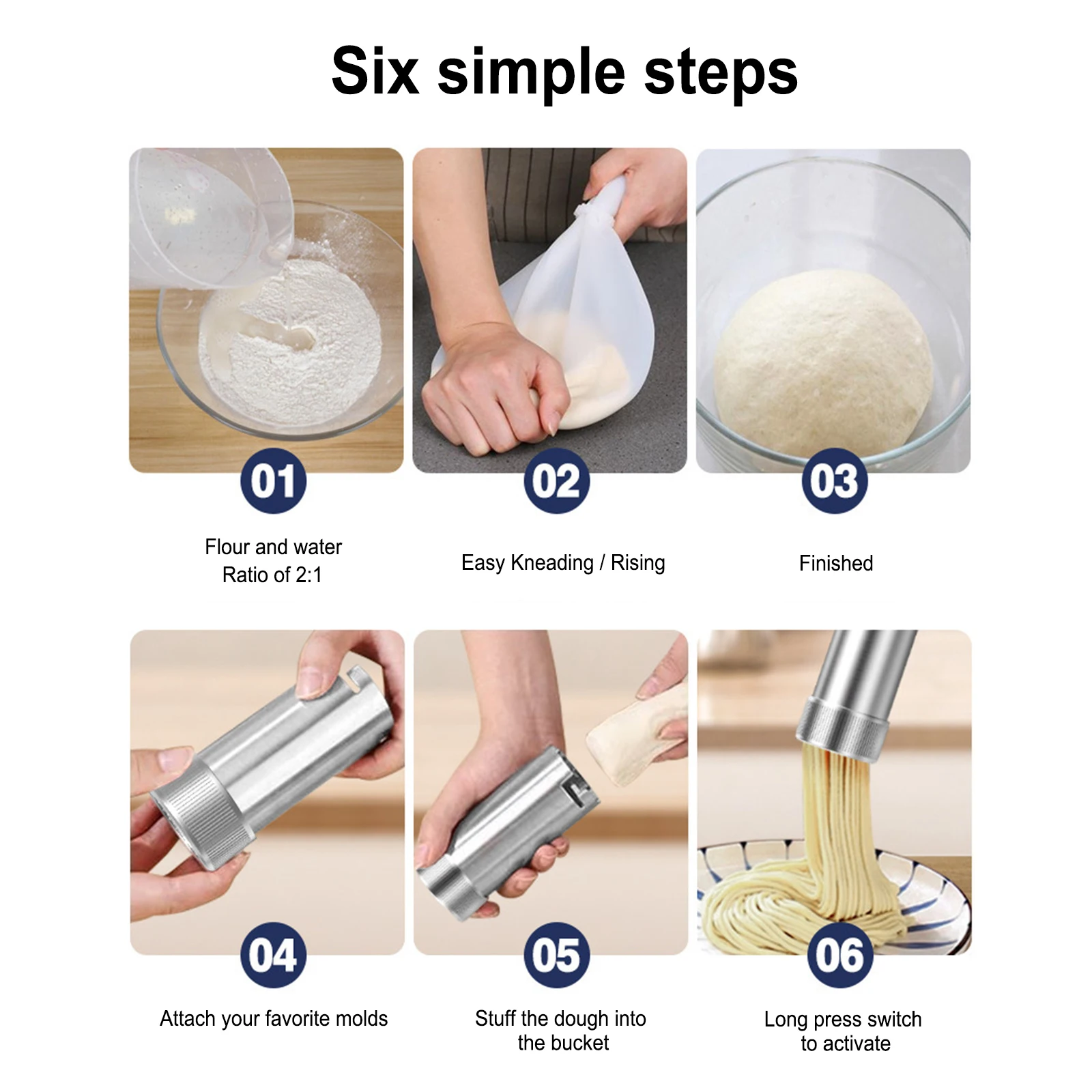 Six simple steps

01

Flour and water
Ratio of 2:1

02

Easy Kneading / Rising

03

Finished

04

Attach your favorite molds

05

Stuff the dough into the bucket

06

Long press switch to activate